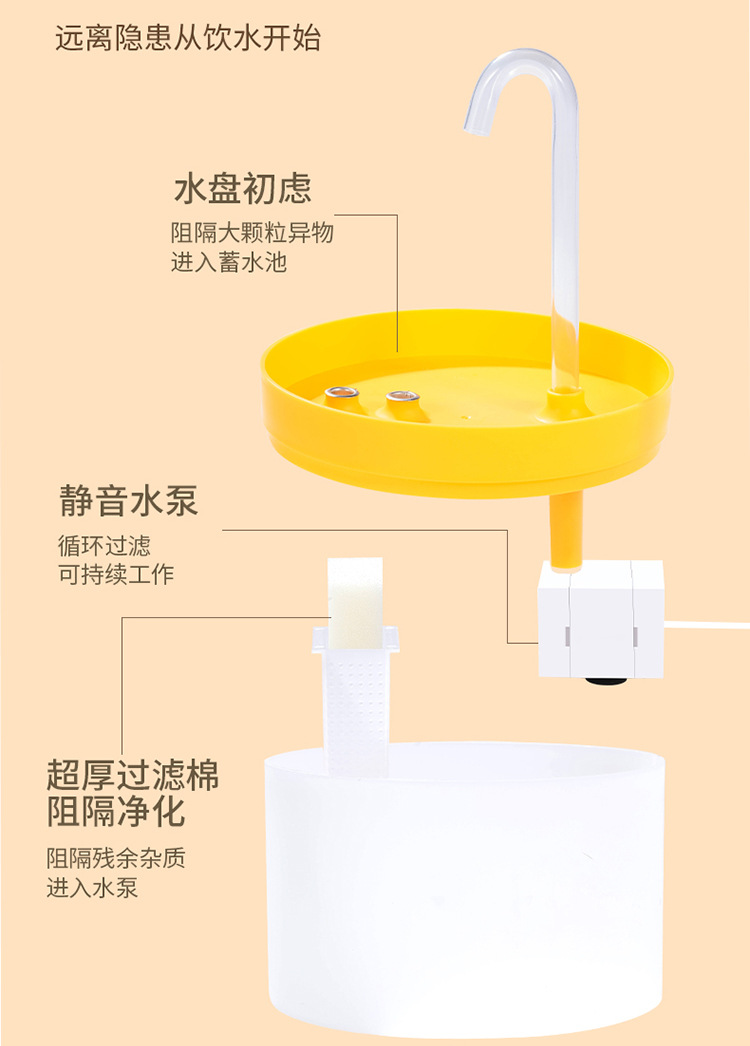 远离隐患从饮水开始

水盘初虑

阻隔大颗粒异物
进入蓄水池

静音水泵

循环过滤
可持续工作

超厚过滤棉
阻隔净化

阻隔残余杂质
进入水泵