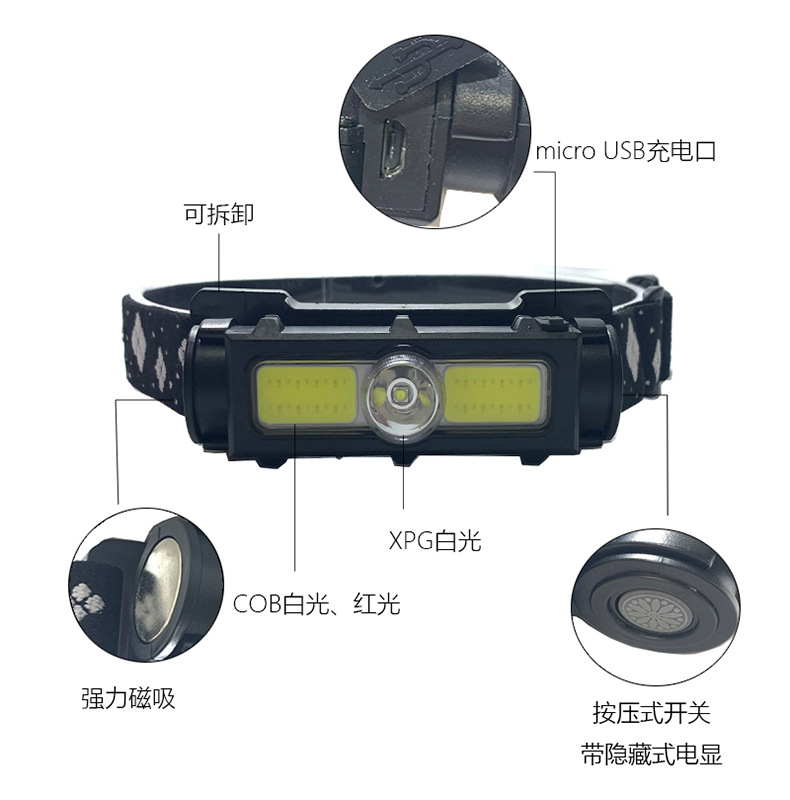 micro USB充电口

可拆卸

XPG白光

COB白光、红光

强力磁吸

按压式开关

带隐藏式电显