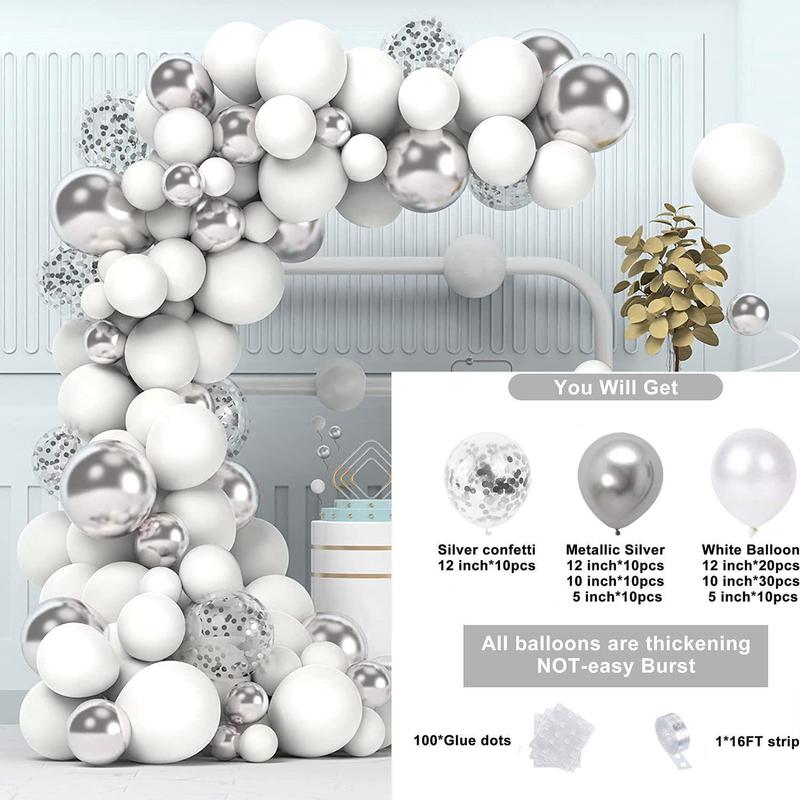 You Will Get

Silver confetti
12 inch*10pcs

Metallic Silver
12 inch*10pcs
10 inch*10pcs
5 inch*10pcs

White Balloon
12 inch*20pcs
10 inch*30pcs
5 inch*10pcs

All balloons are thickening
NOT-easy Burst

100*Glue dots

1*16FT strip