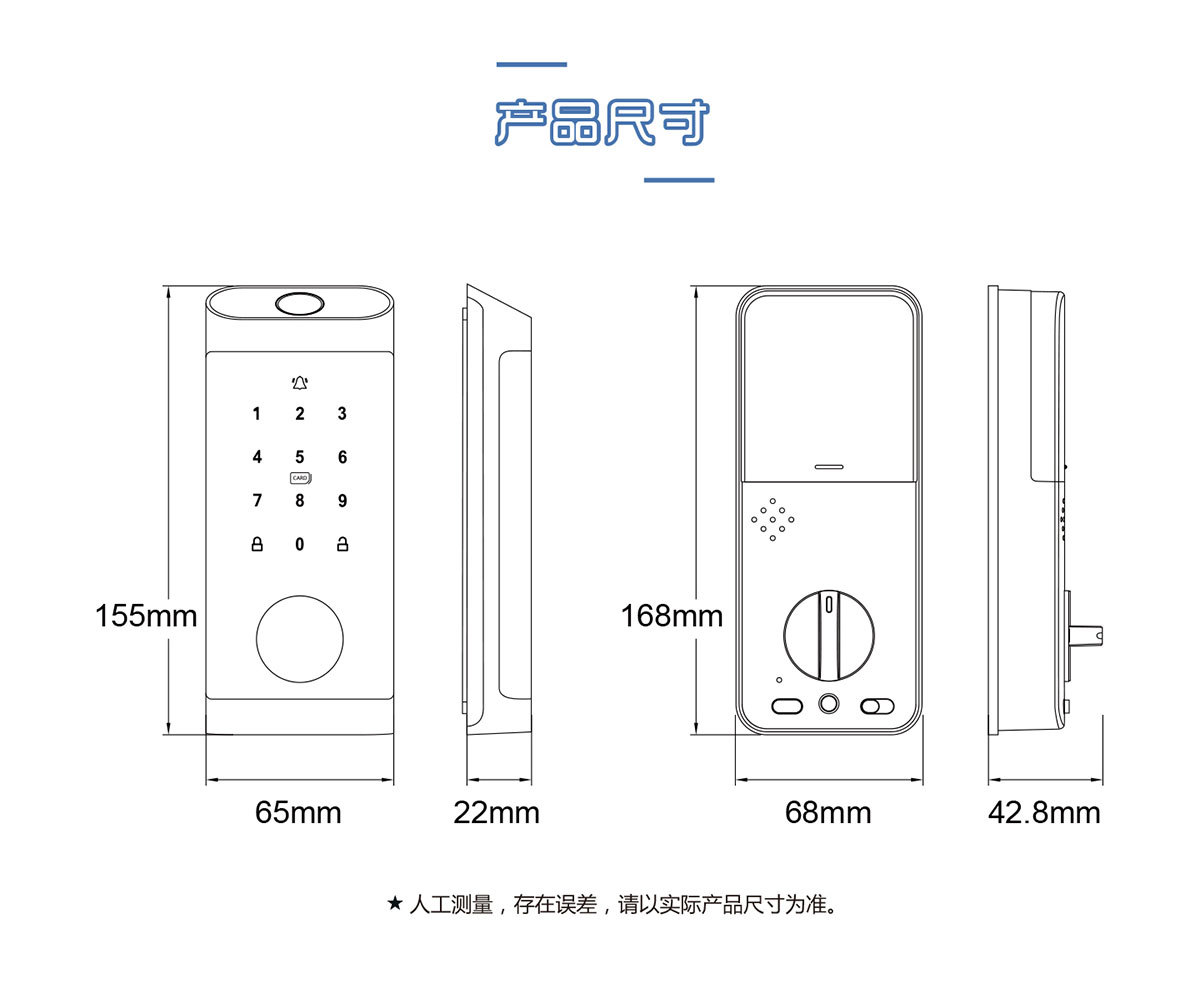 产品尺寸

1 2 3
4 5 6
CARD
7 8 9
0

155mm
65mm
22mm
168mm
68mm
42.8mm

★ 人工测量，存在误差，请以实际产品尺寸为准。