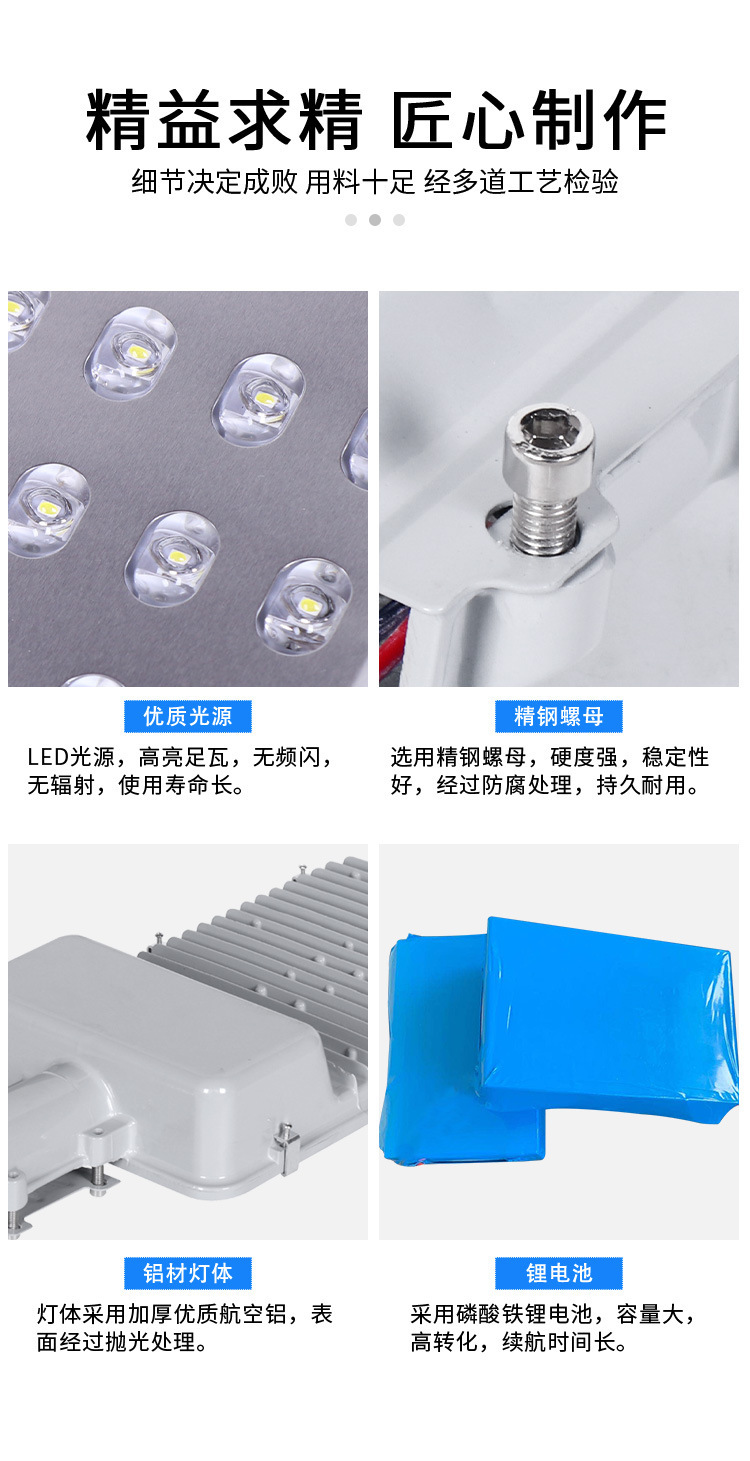 精益求精 匠心制作

细节决定成败 用料十足 经多道工艺检验

优质光源

LED光源，高亮足瓦，无频闪，无辐射，使用寿命长。

精钢螺母

选用精钢螺母，硬度强，稳定性好，经过防腐处理，持久耐用。

铝材灯体

灯体采用加厚优质航空铝，表面经过抛光处理。

锂电池

采用磷酸铁锂电池，容量大，高转化，续航时间长。