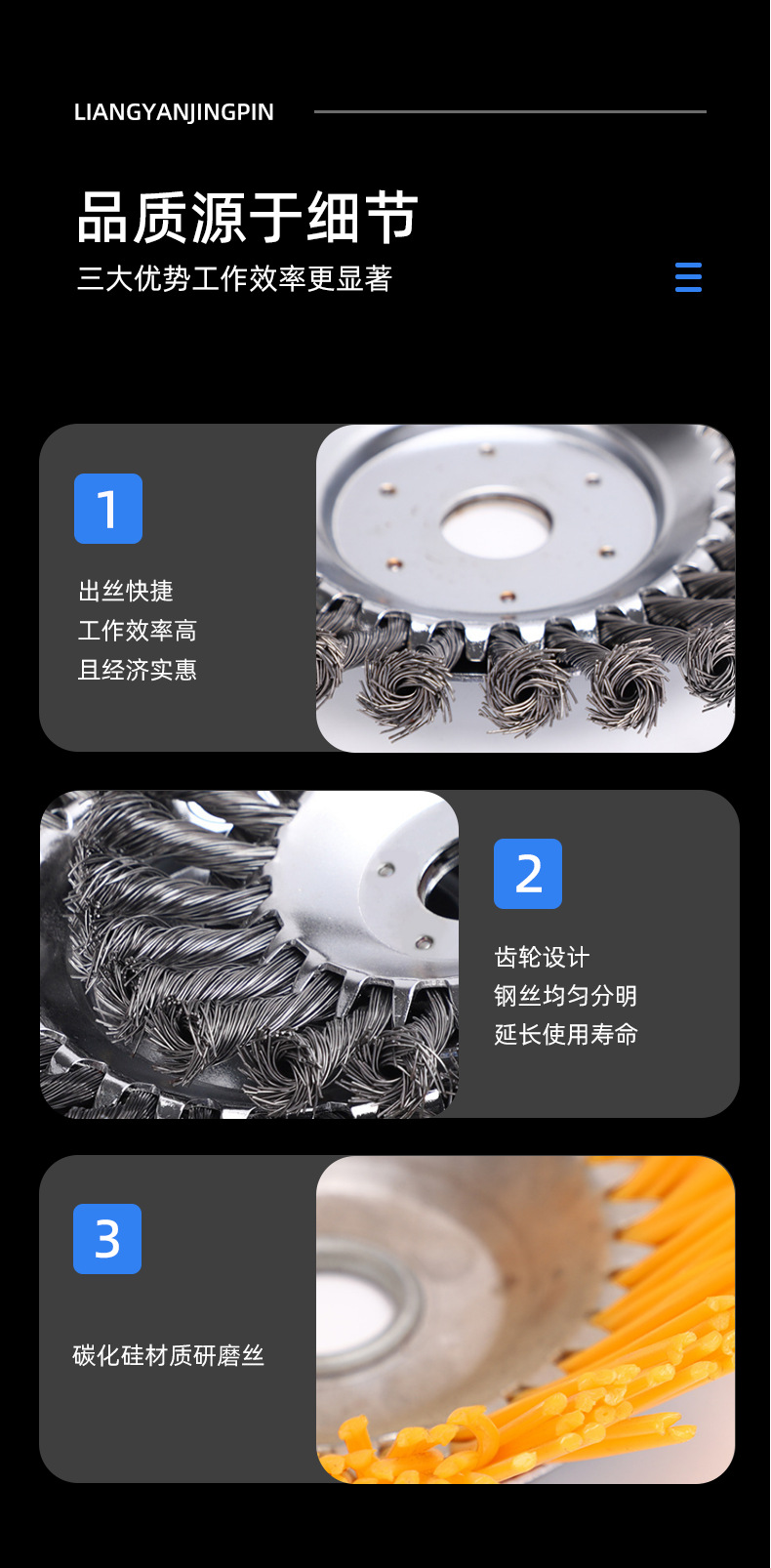 LIANGYANJINGPIN

品质源于细节

三大优势工作效率更显著

1

出丝快捷
工作效率高
且经济实惠

2

齿轮设计
钢丝均匀分明
延长使用寿命

3

碳化硅材质研磨丝