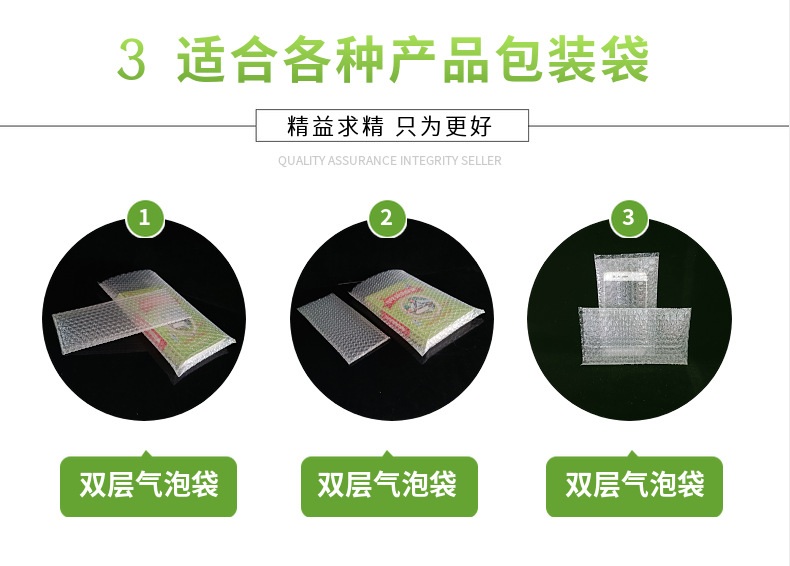 3 适合各种产品包装袋

精益求精 只为更好

QUALITY ASSURANCE INTEGRITY SELLER

1

2

3

双层气泡袋

双层气泡袋

双层气泡袋