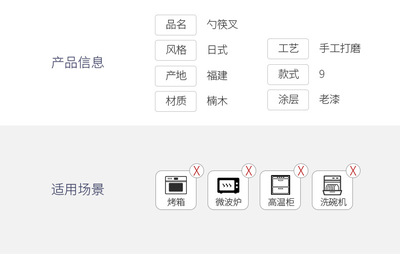 产品信息

品名 勺筷叉
风格 日式
产地 福建
材质 楠木

工艺 手工打磨
款式 9
涂层 老漆

适用场景

X 烤箱
X 微波炉
X 高温柜
X 洗碗机