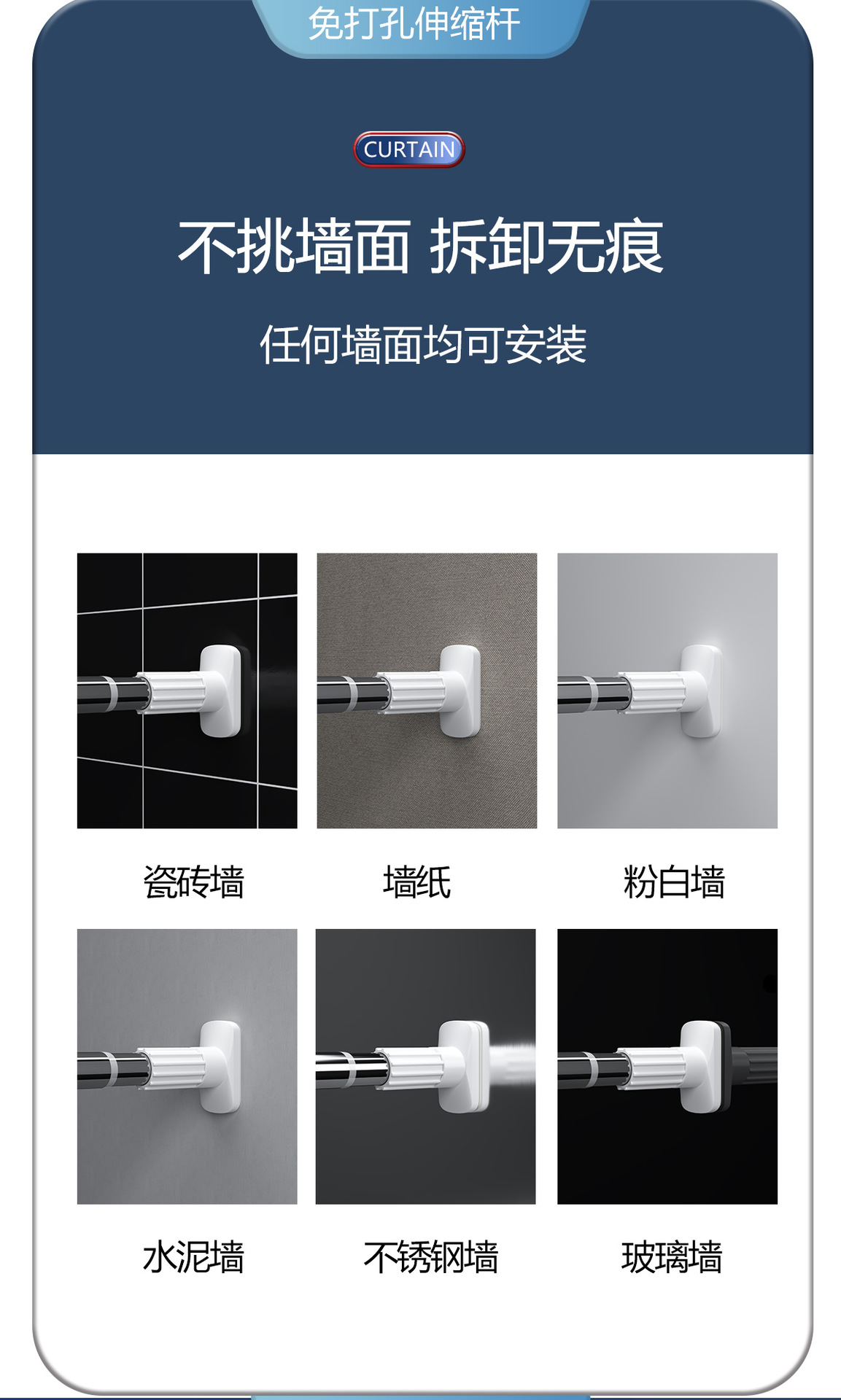 免打孔伸缩杆

CURTAIN

不挑墙面 拆卸无痕

任何墙面均可安装

瓷砖墙

墙纸

粉白墙

水泥墙

不锈钢墙

玻璃墙