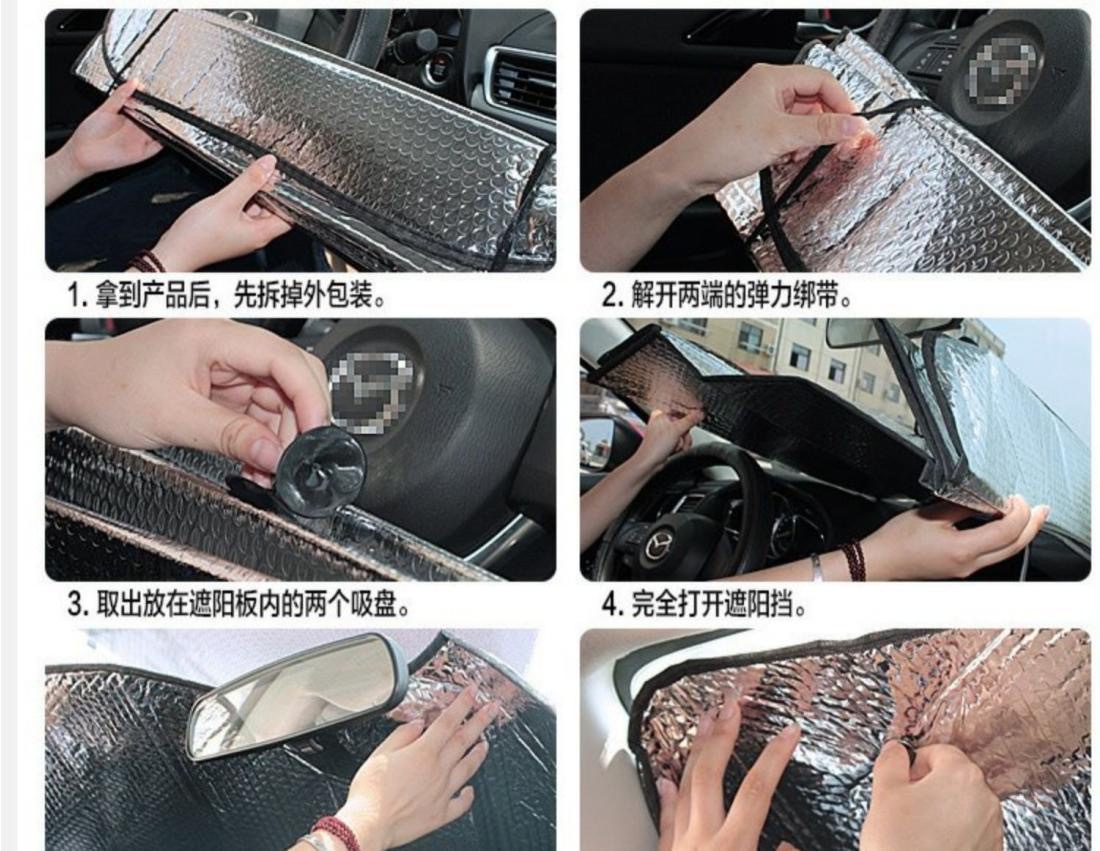 1. 拿到产品后，先拆掉外包装。

2. 解开两端的弹力绑带。

3. 取出放在遮阳板内的两个吸盘。

4. 完全打开遮阳挡。