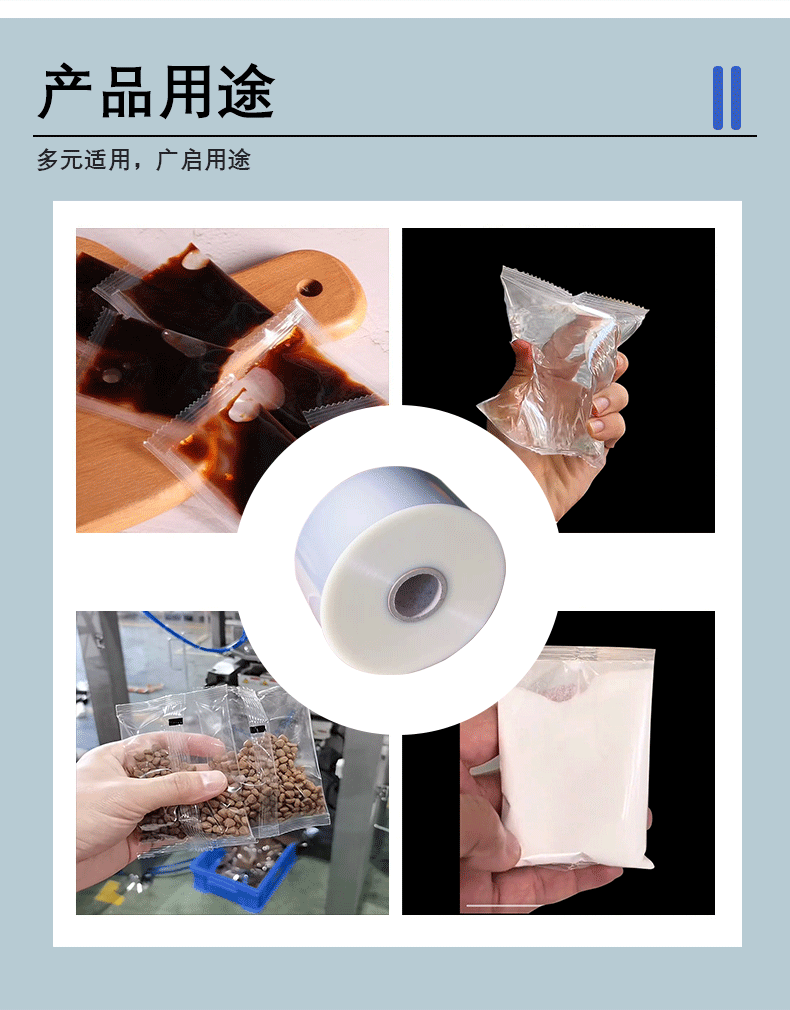 产品用途

多元适用，广启用途