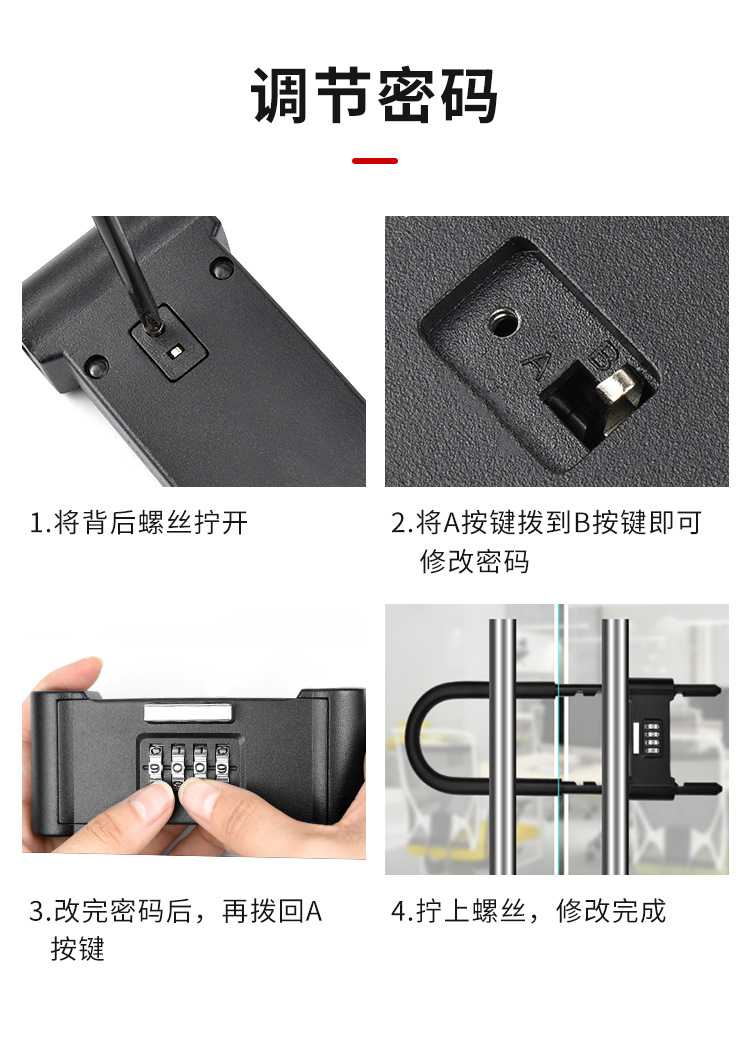 调节密码

A B

1.将背后螺丝拧开

2.将A按键拨到B按键即可修改密码

3.改完密码后，再拨回A按键

4.拧上螺丝，修改完成