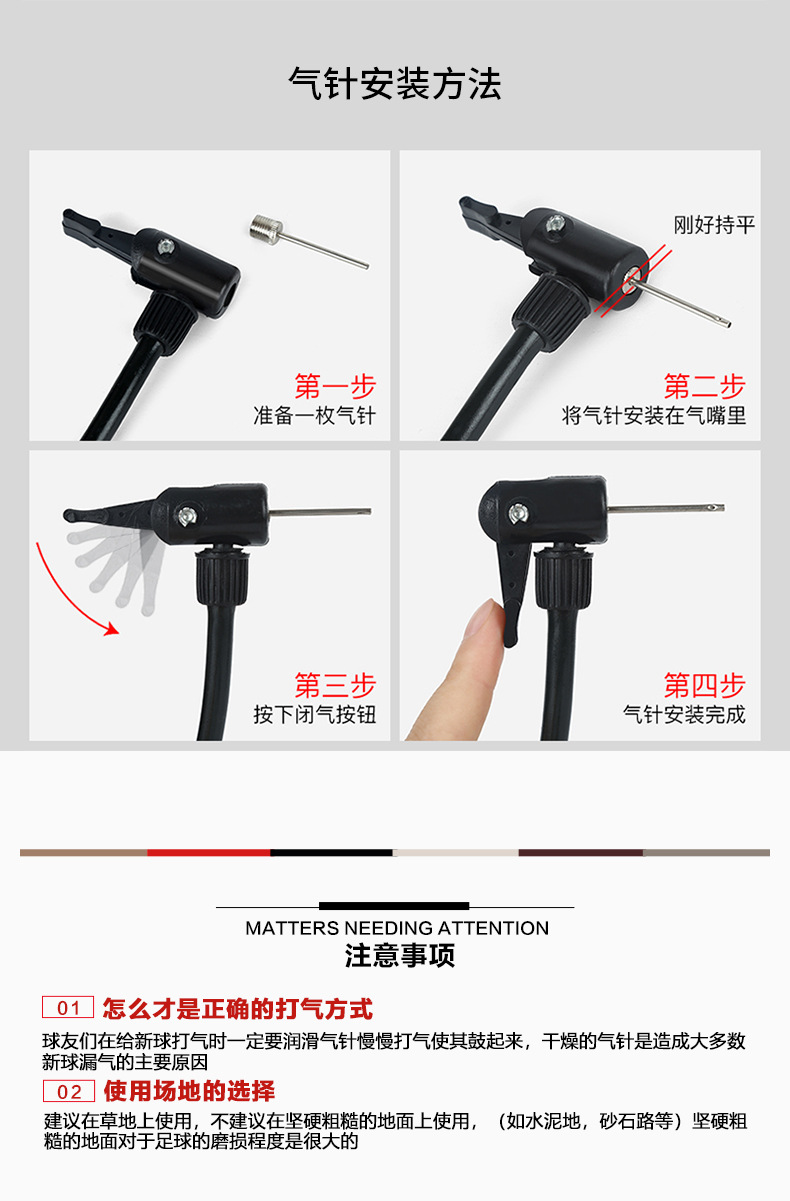 气针安装方法

第一步
准备一枚气针

刚好持平

第二步
将气针安装在气嘴里

第三步
按下闭气按钮

第四步
气针安装完成

MATTERS NEEDING ATTENTION
注意事项

01 怎么才是正确的打气方式
球友们在给新球打气时一定要润滑气针慢慢打气使其鼓起来，干燥的气针是造成大多数新球漏气的主要原因

02 使用场地的选择
建议在草地上使用，不建议在坚硬粗糙的地面上使用，（如水泥地，砂石路等）坚硬粗糙的地面对于足球的磨损程度是很大的