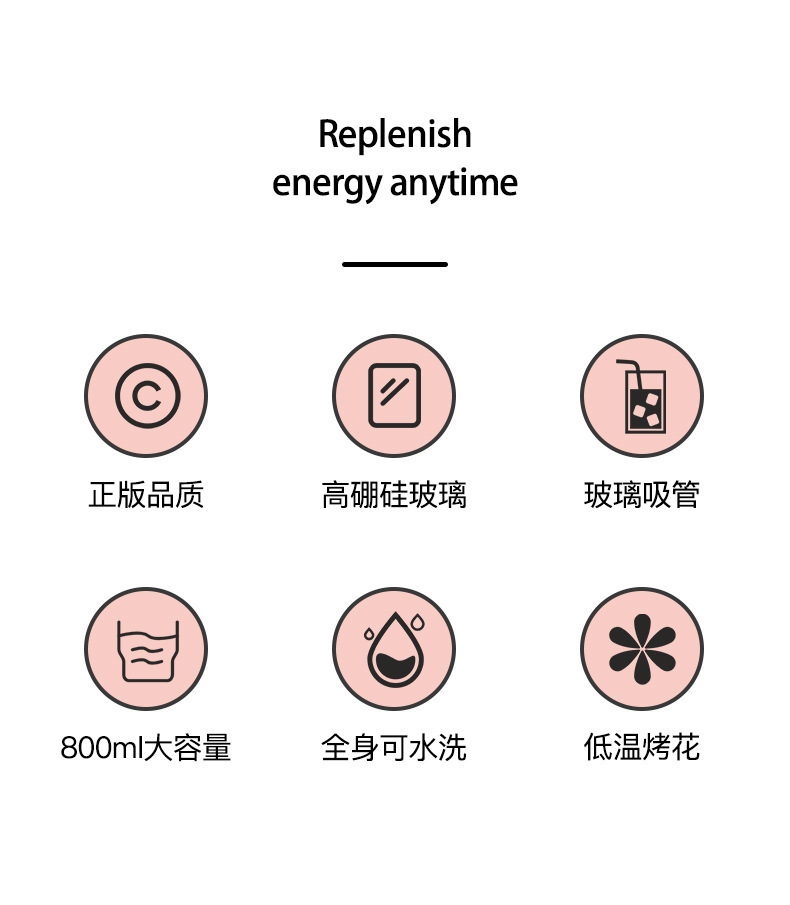 Replenish
energy anytime

正版品质

高硼硅玻璃

玻璃吸管

800ml大容量

全身可水洗

低温烤花