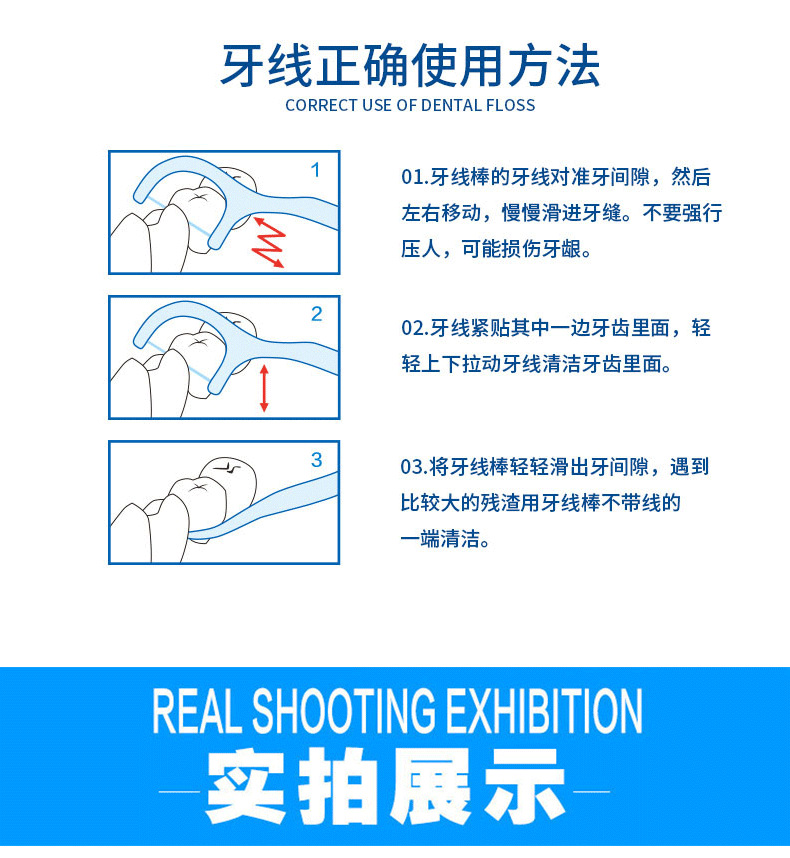 牙线正确使用方法
CORRECT USE OF DENTAL FLOSS

1

01.牙线棒的牙线对准牙间隙，然后左右移动，慢慢滑进牙缝。不要强行压人，可能损伤牙龈。

2

02.牙线紧贴其中一边牙齿里面，轻轻上下拉动牙线清洁牙齿里面。

3

03.将牙线棒轻轻滑出牙间隙，遇到比较大的残渣用牙线棒不带线的一端清洁。

REAL SHOOTING EXHIBITION
实拍展示