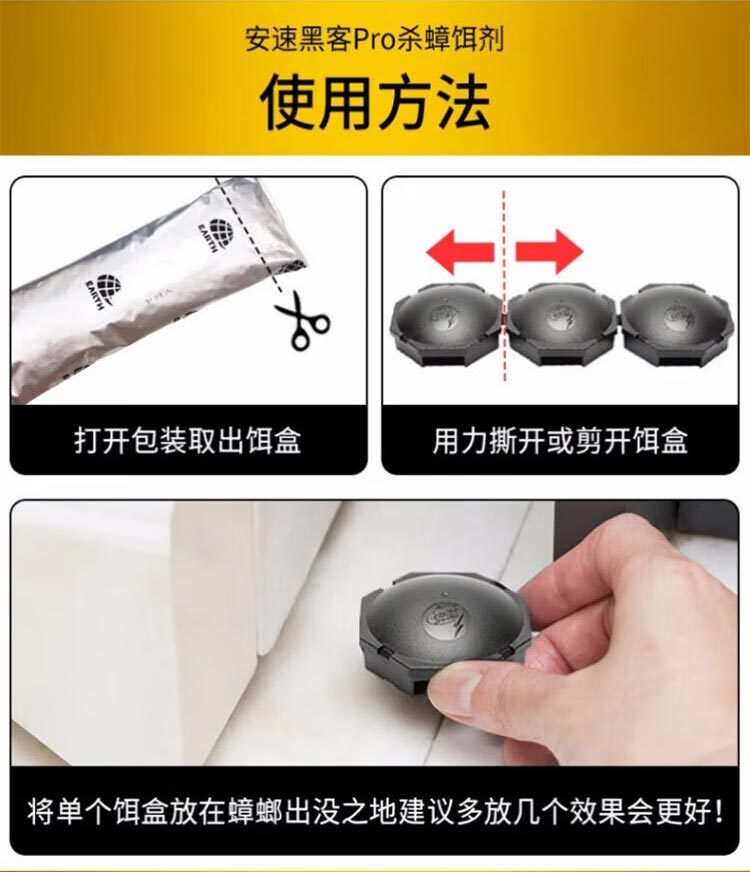 安速黑客Pro杀蟑饵剂

使用方法

EARTH

EARTH

打开包装取出饵盒

用力撕开或剪开饵盒

将单个饵盒放在蟑螂出没之地建议多放几个效果会更好！