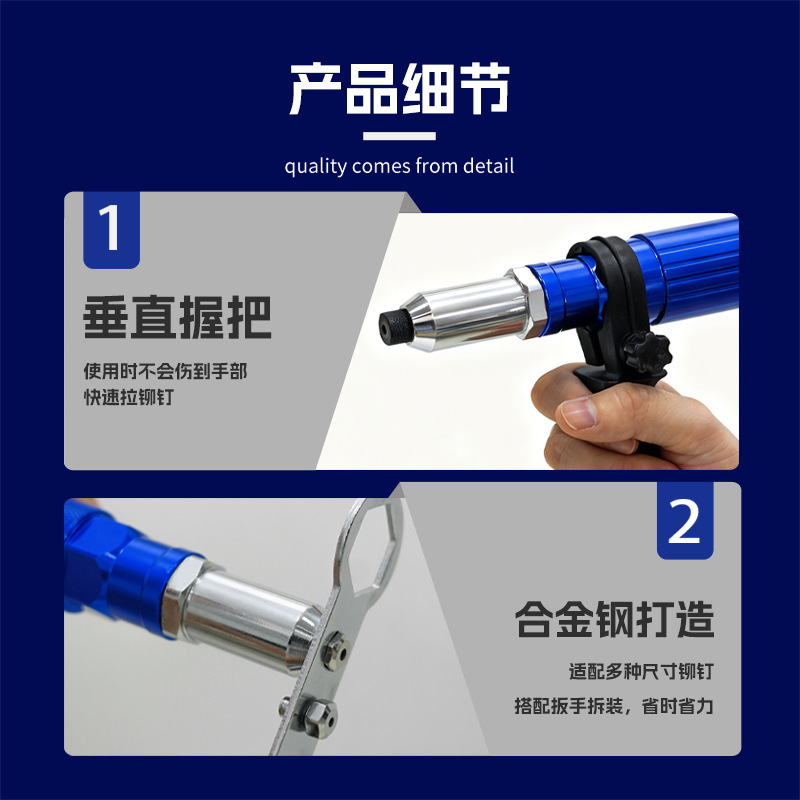 产品细节

quality comes from detail

1

垂直握把

使用时不会伤到手部
快速拉铆钉

2

合金钢打造

适配多种尺寸铆钉
搭配扳手拆装，省时省力