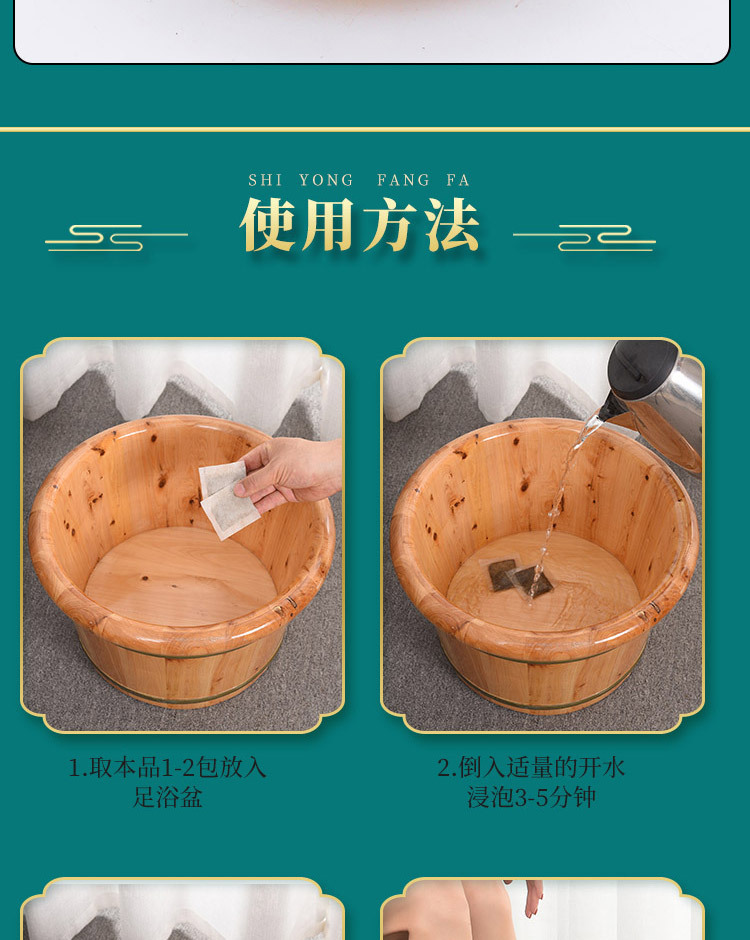 SHI YONG FANG FA
使用方法

1.取本品1-2包放入足浴盆

2.倒入适量的开水浸泡3-5分钟