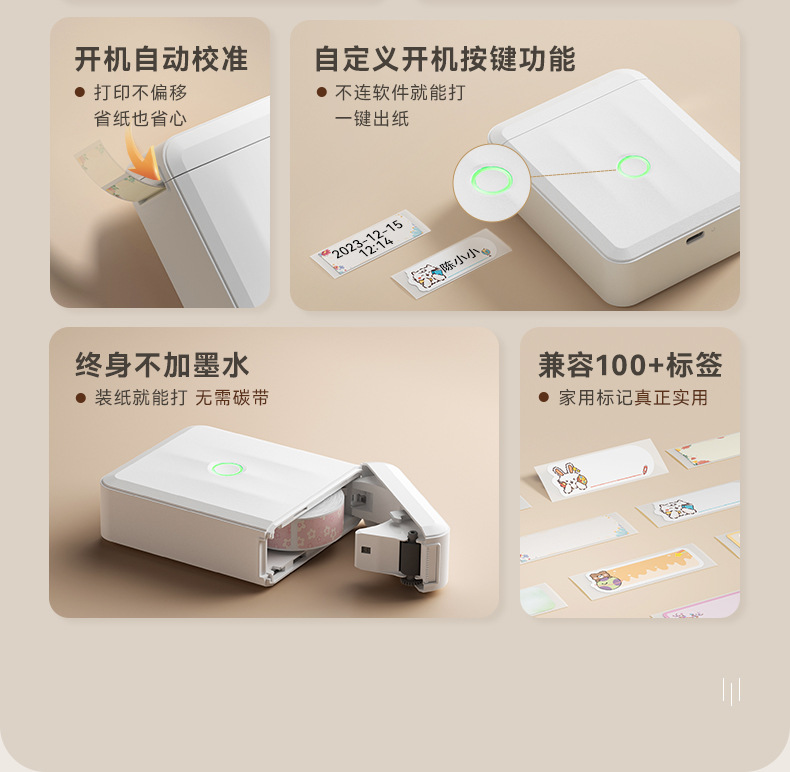 开机自动校准

● 打印不偏移 省纸也省心

自定义开机按键功能

● 不连软件就能打 一键出纸

2023-12-15 12:14

陈小小

终身不加墨水

● 装纸就能打 无需碳带

兼容100+标签

● 家用标记真正实用