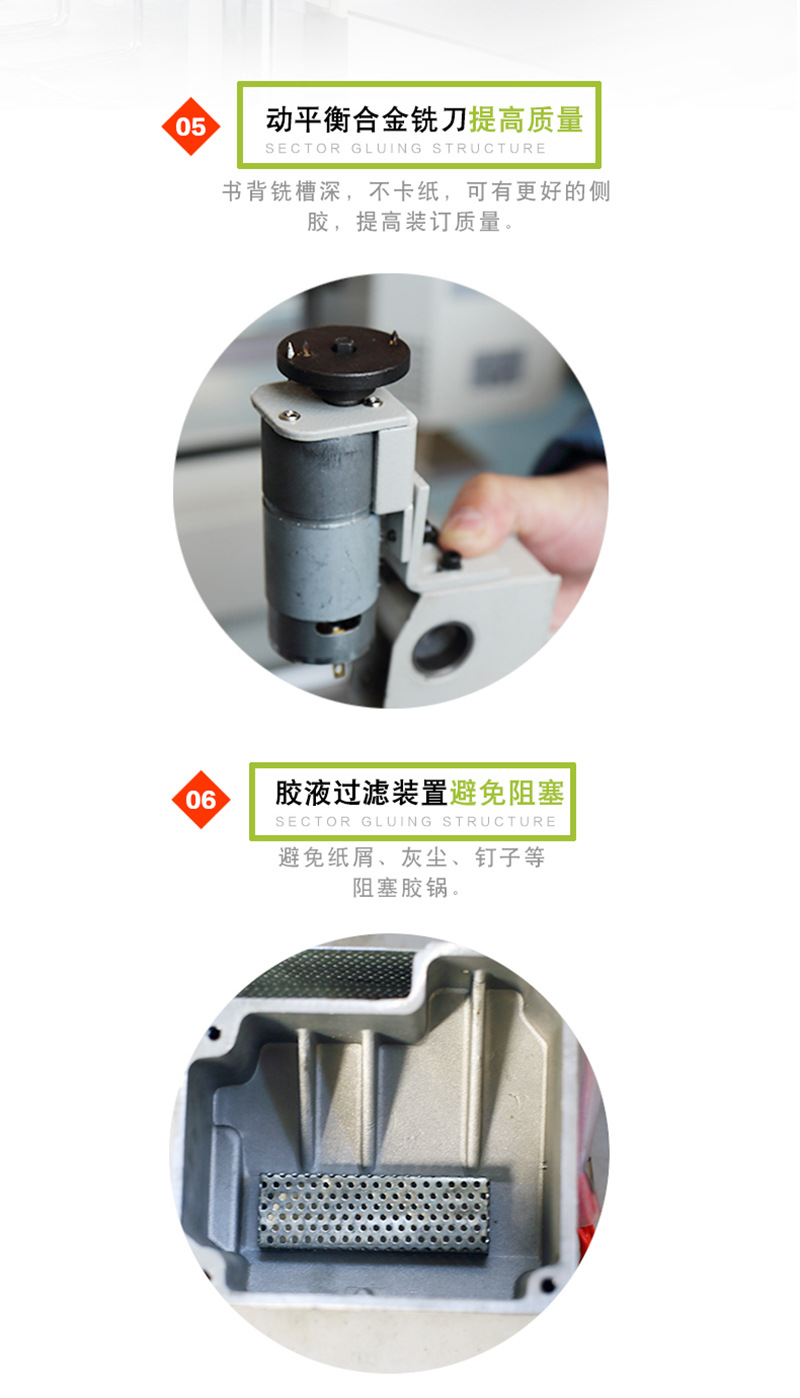 05

动平衡合金铣刀提高质量
SECTOR GLUING STRUCTURE

书背铣槽深，不卡纸，可有更好的侧胶，提高装订质量。

06

胶液过滤装置避免阻塞
SECTOR GLUING STRUCTURE

避免纸屑、灰尘、钉子等阻塞胶锅。