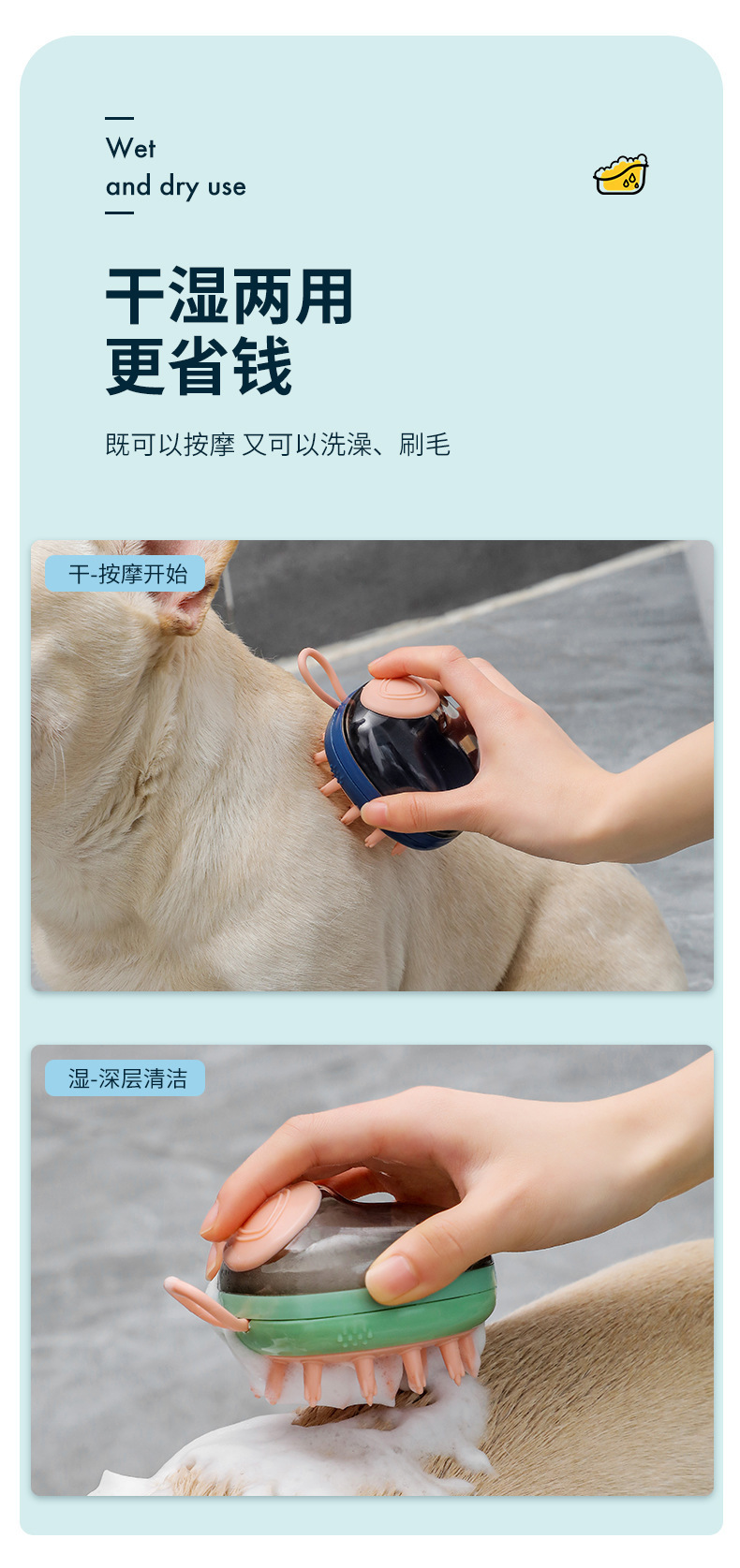 Wet
and dry use

干湿两用
更省钱

既可以按摩 又可以洗澡、刷毛

干-按摩开始

湿-深层清洁