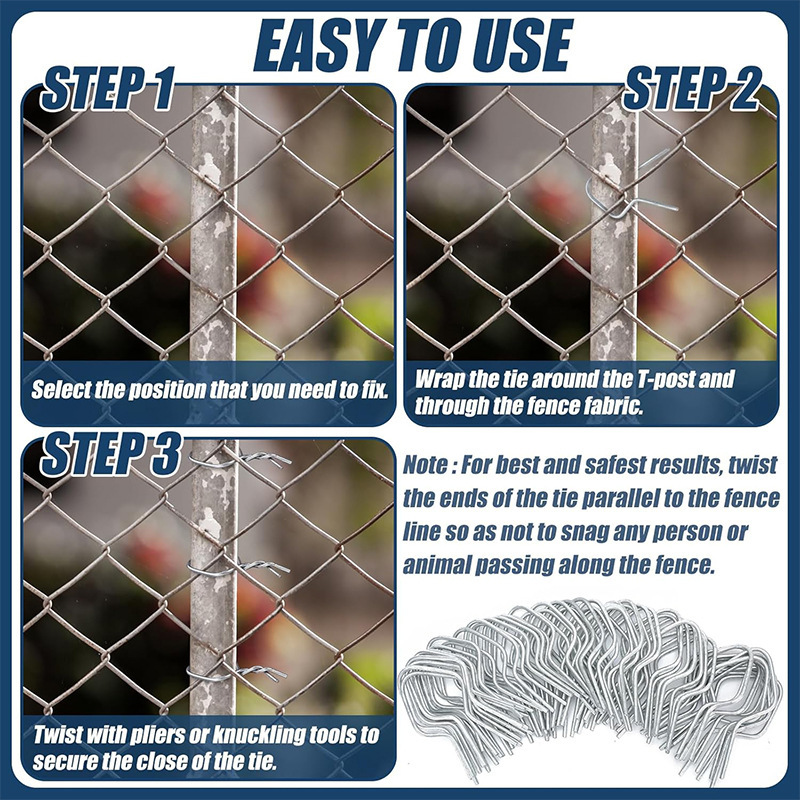 EASY TO USE

STEP 1

Select the position that you need to fix.

STEP 2

Wrap the tie around the T-post and through the fence fabric.

STEP 3

Twist with pliers or knuckling tools to secure the close of the tie.

Note : For best and safest results, twist the ends of the tie parallel to the fence line so as not to snag any person or animal passing along the fence.