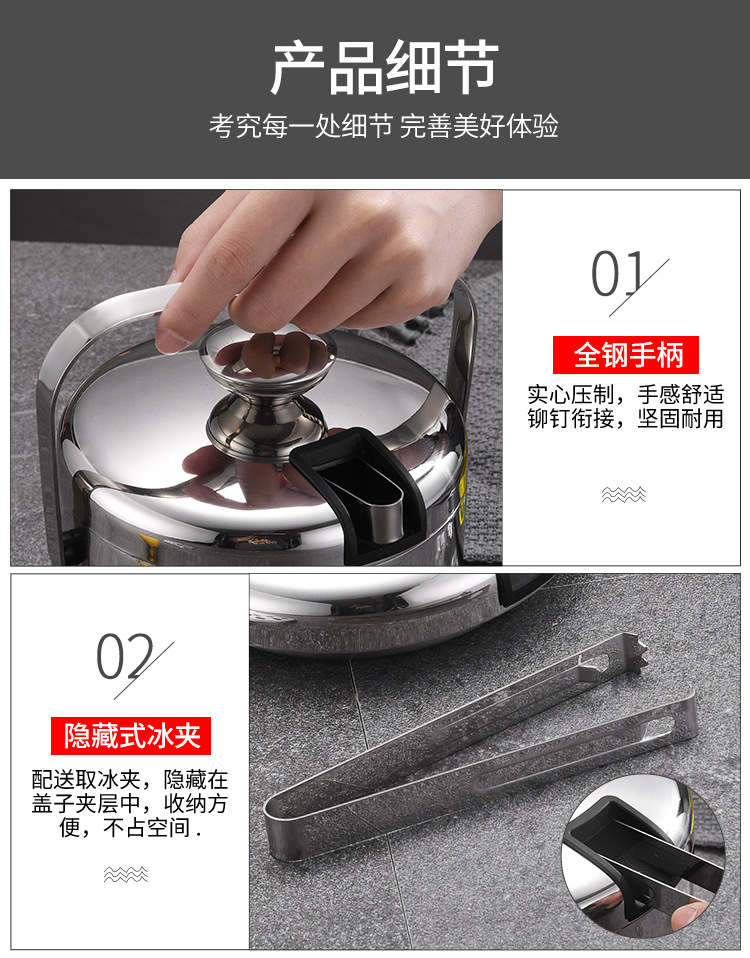 产品细节

考究每一处细节 完善美好体验

01

全钢手柄

实心压制，手感舒适
铆钉衔接，坚固耐用

02

隐藏式冰夹

配送取冰夹，隐藏在盖子夹层中，收纳方便，不占空间.