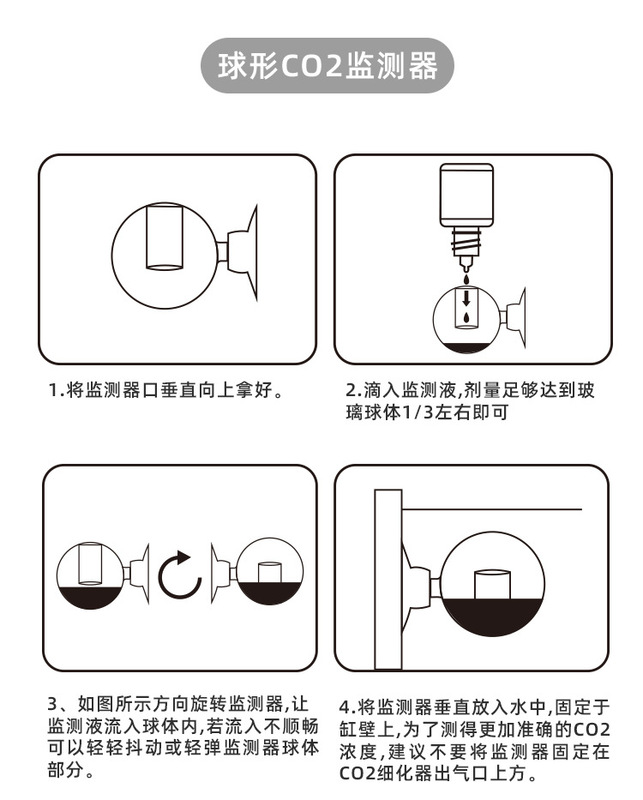 球形CO2监测器

1.将监测器口垂直向上拿好。

2.滴入监测液,剂量足够达到玻璃球体1/3左右即可

3、如图所示方向旋转监测器,让监测液流入球体内,若流入不顺畅可以轻轻抖动或轻弹监测器球体部分。

4.将监测器垂直放入水中,固定于缸壁上,为了测得更加准确的CO2浓度,建议不要将监测器固定在CO2细化器出气口上方。