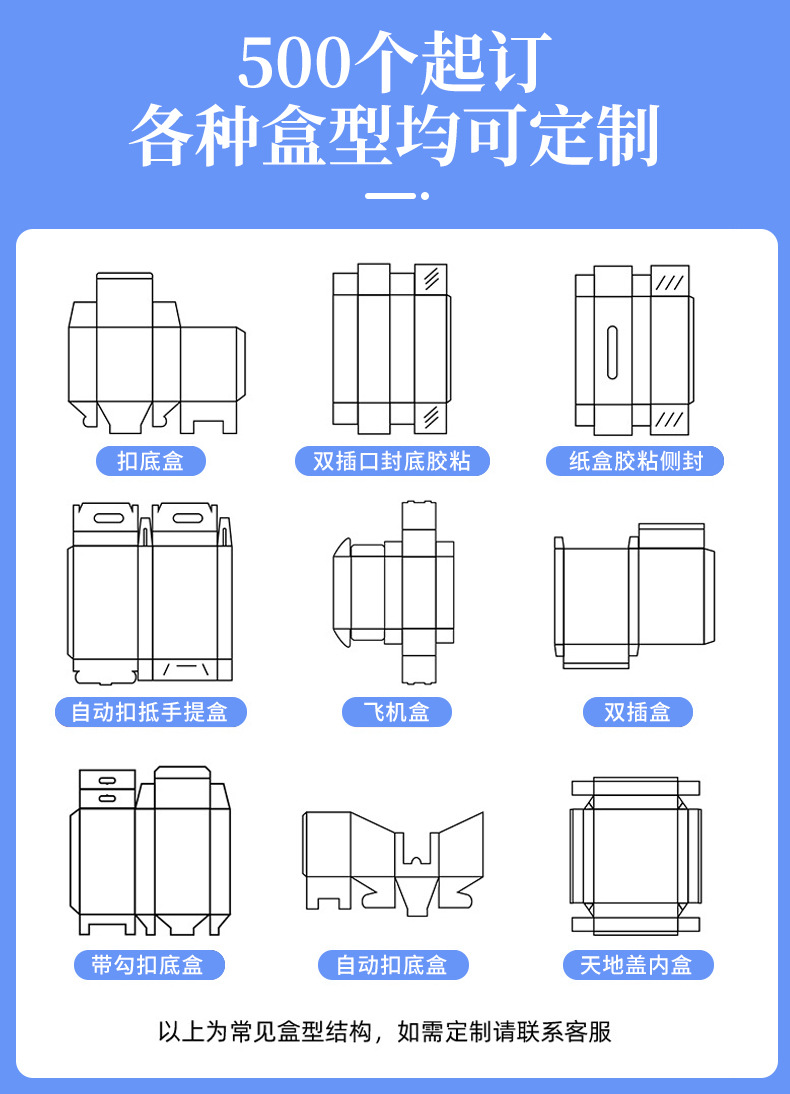 500个起订
各种盒型均可定制

扣底盒

双插口封底胶粘

纸盒胶粘侧封

自动扣抵手提盒

飞机盒

双插盒

带勾扣底盒

自动扣底盒

天地盖内盒

以上为常见盒型结构，如需定制请联系客服