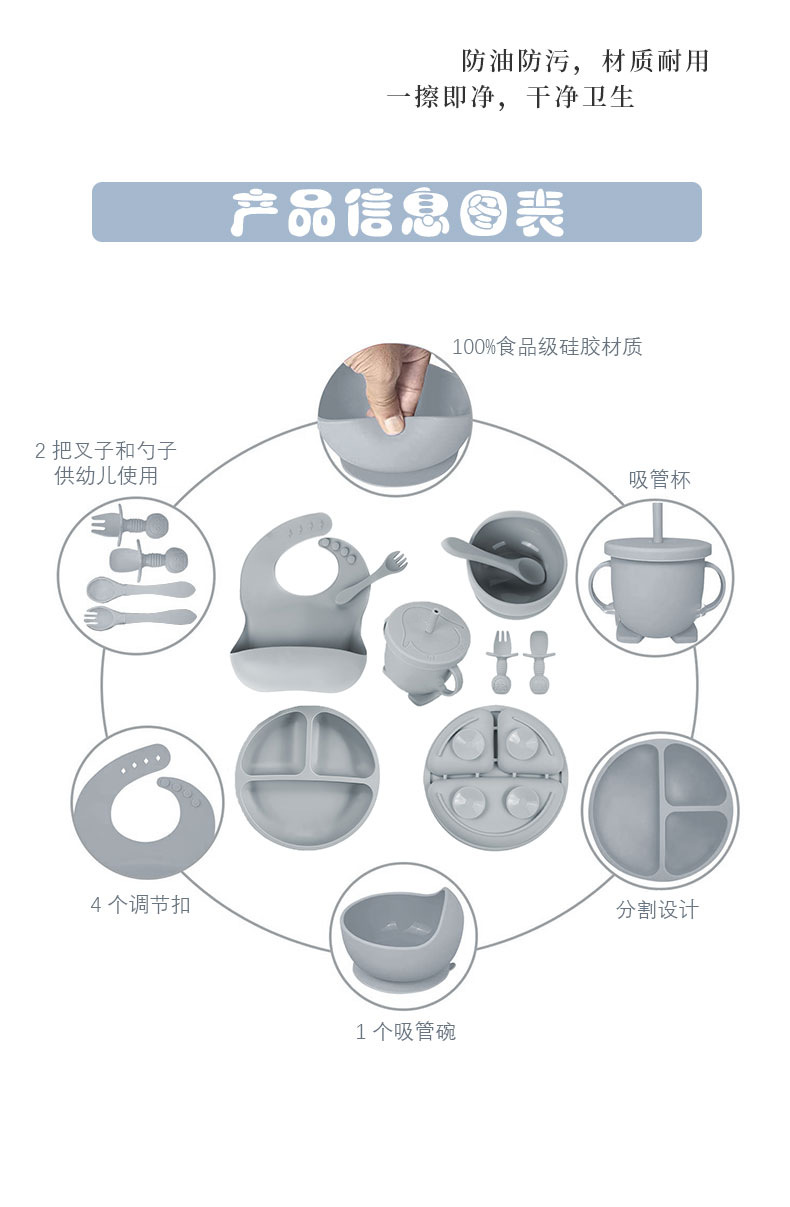 防油防污，材质耐用
一擦即净，干净卫生

产品信息图表

100%食品级硅胶材质

2 把叉子和勺子
供幼儿使用

吸管杯

4 个调节扣

分割设计

1 个吸管碗