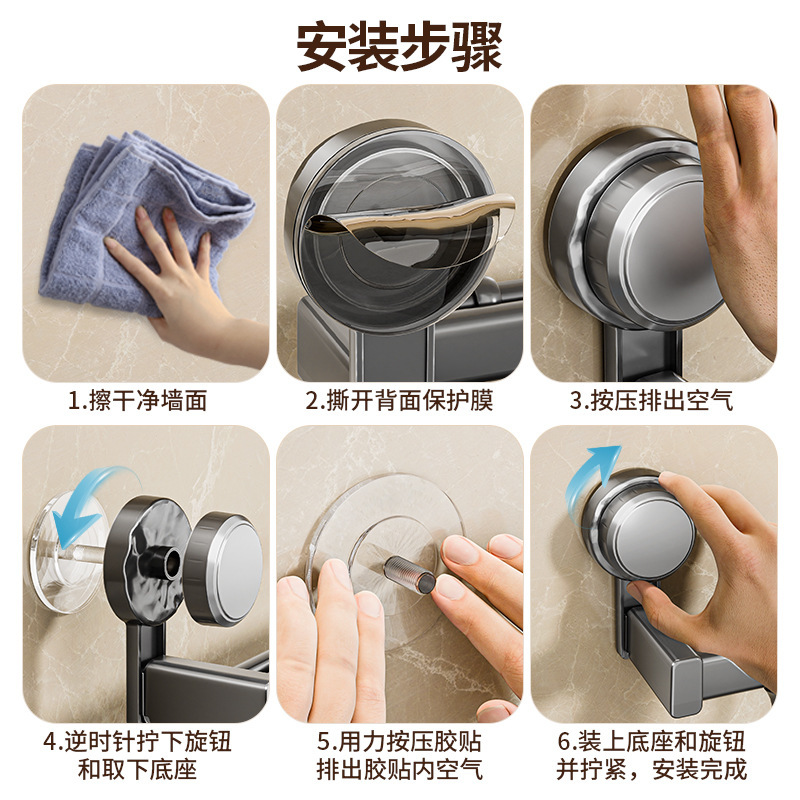 安装步骤

1.擦干净墙面

2.撕开背面保护膜

3.按压排出空气

4.逆时针拧下旋钮和取下底座

5.用力按压胶贴排出胶贴内空气

6.装上底座和旋钮并拧紧，安装完成