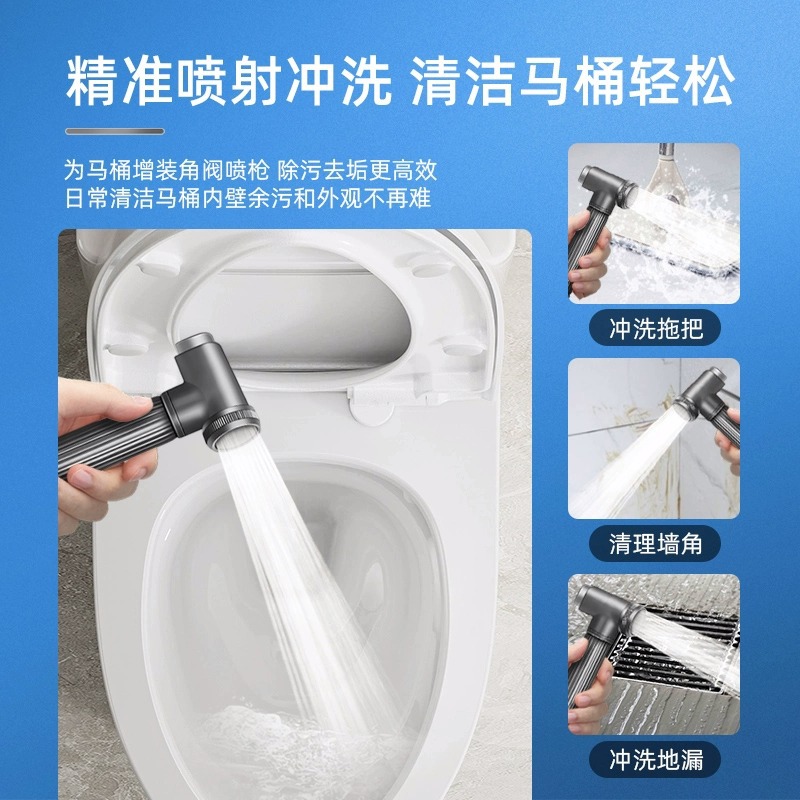 精准喷射冲洗 清洁马桶轻松

为马桶增装角阀喷枪 除污去垢更高效
日常清洁马桶内壁余污和外观不再难

冲洗拖把

清理墙角

冲洗地漏