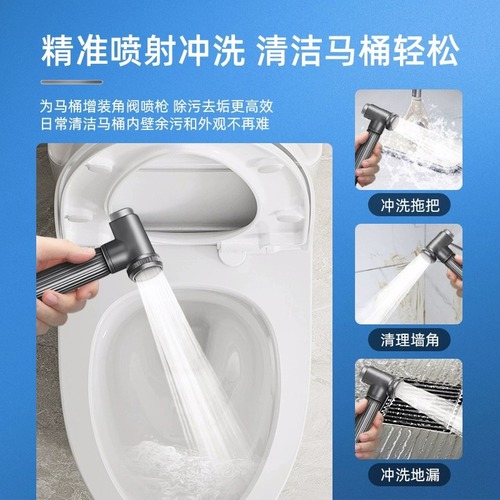 精准喷射冲洗 清洁马桶轻松

为马桶增装角阀喷枪 除污去垢更高效
日常清洁马桶内壁余污和外观不再难

冲洗拖把

清理墙角

冲洗地漏