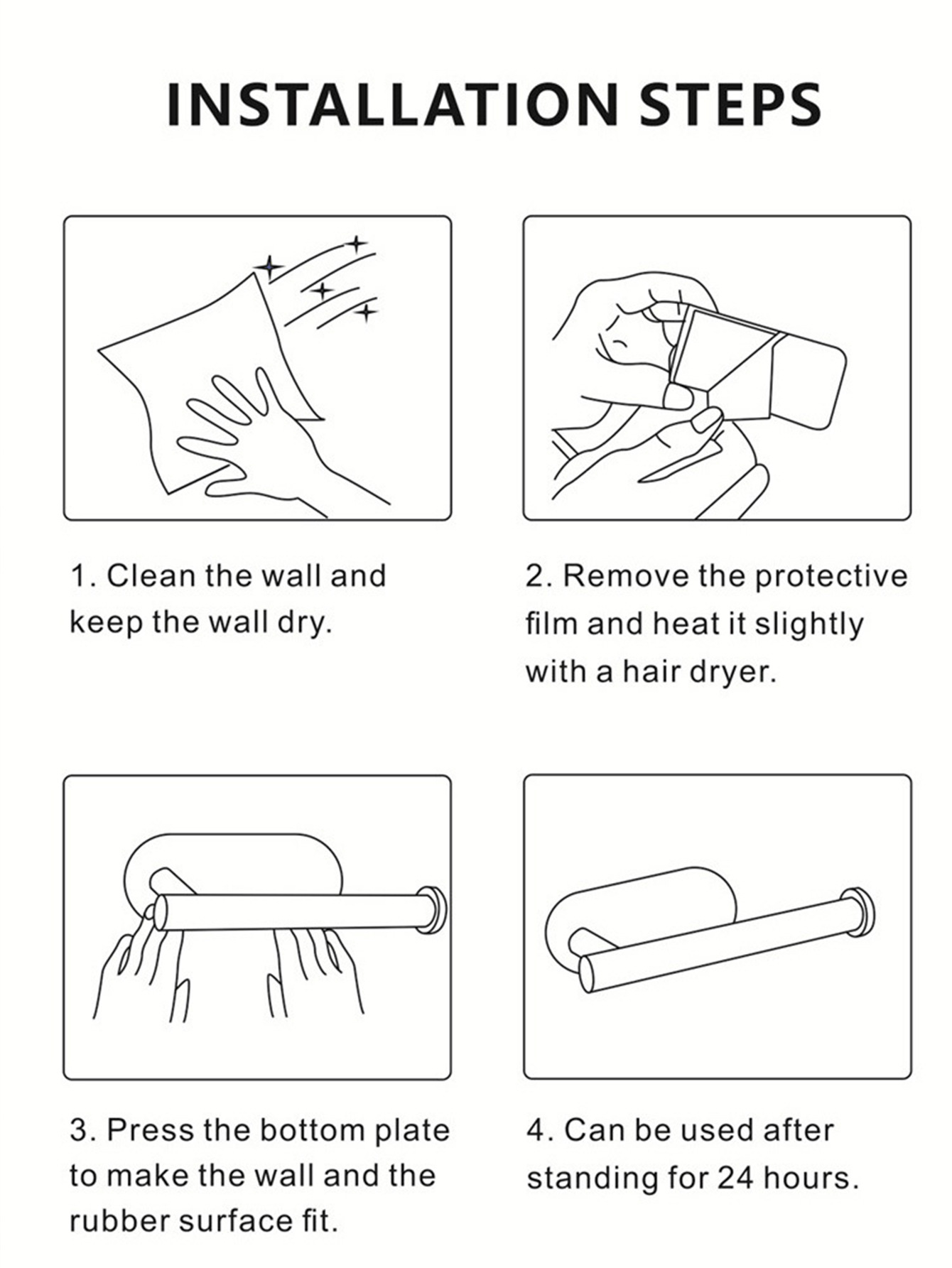 INSTALLATION STEPS

1. Clean the wall and keep the wall dry.

2. Remove the protective film and heat it slightly with a hair dryer.

3. Press the bottom plate to make the wall and the rubber surface fit.

4. Can be used after standing for 24 hours.