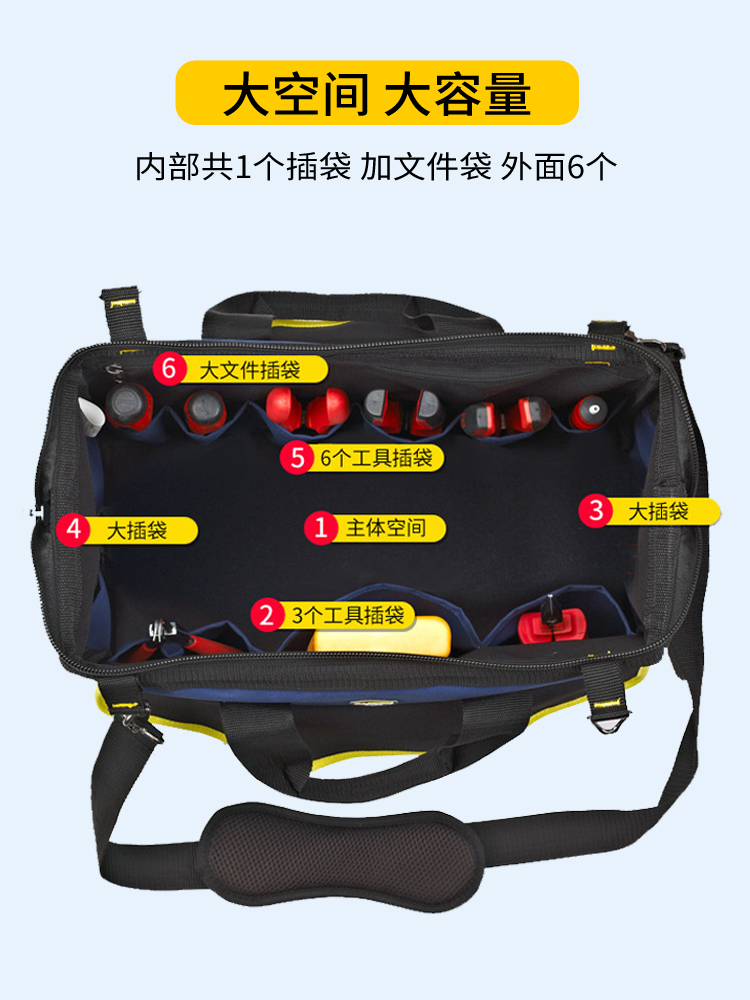 大空间 大容量

内部共1个插袋 加文件袋 外面6个

6 大文件插袋

5 6个工具插袋

4 大插袋

1 主体空间

3 大插袋

2 3个工具插袋