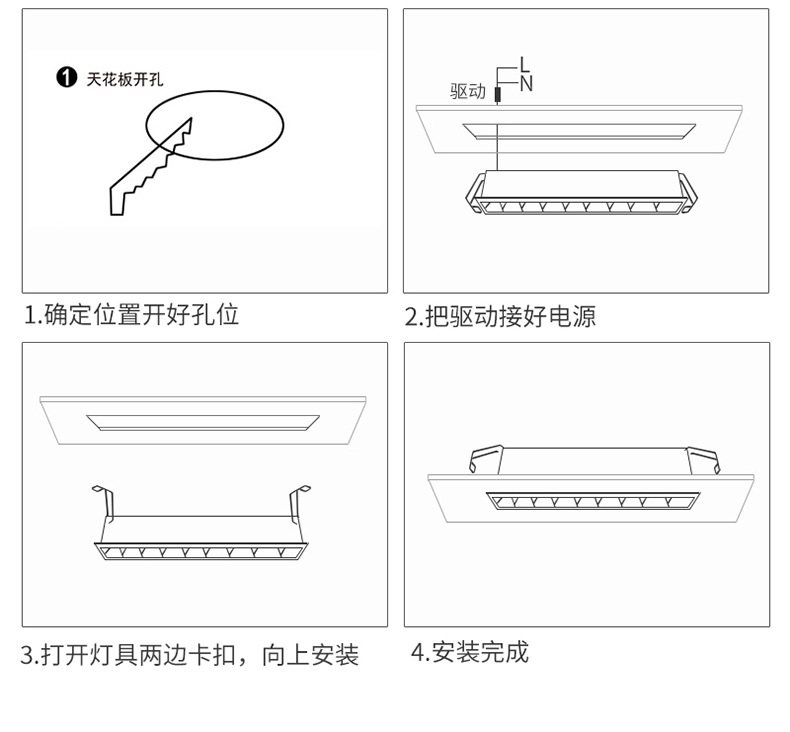 ❶ 天花板开孔

1.确定位置开好孔位

驱动

L

N

2.把驱动接好电源

3.打开灯具两边卡扣，向上安装

4.安装完成