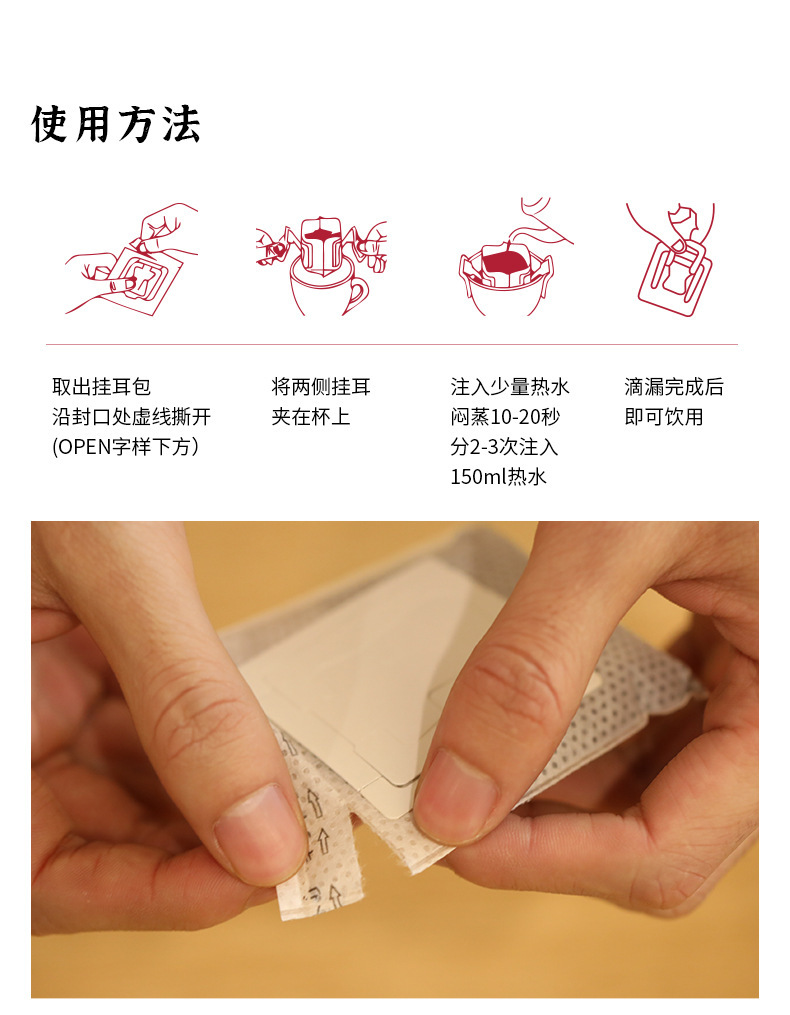 使用方法

取出挂耳包
沿封口处虚线撕开
(OPEN字样下方)

将两侧挂耳
夹在杯上

注入少量热水
闷蒸10-20秒
分2-3次注入
150ml热水

滴漏完成后
即可饮用