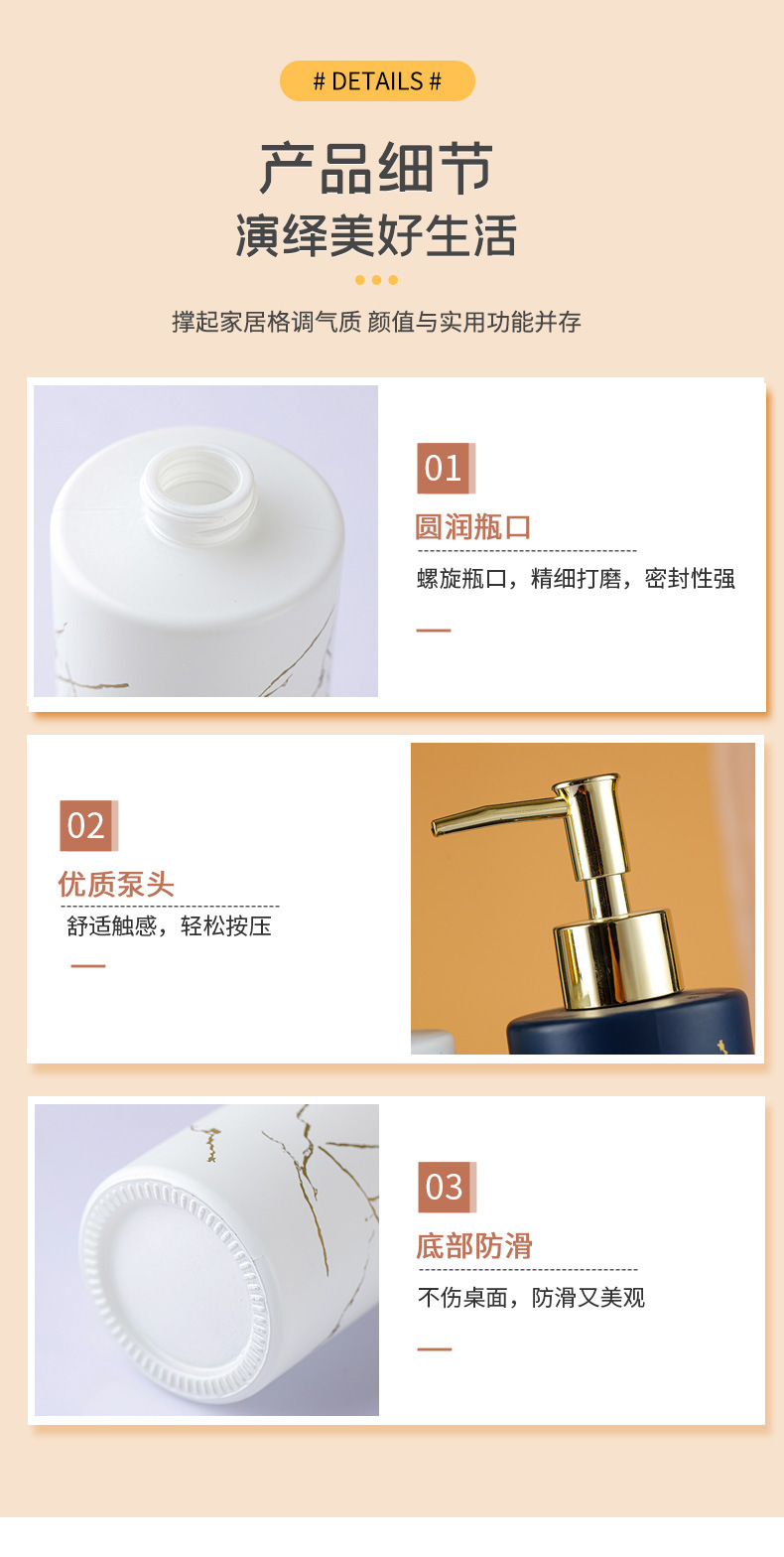 # DETAILS #

产品细节
演绎美好生活

撑起家居格调气质 颜值与实用功能并存

01
圆润瓶口
螺旋瓶口，精细打磨，密封性强

02
优质泵头
舒适触感，轻松按压

03
底部防滑
不伤桌面，防滑又美观