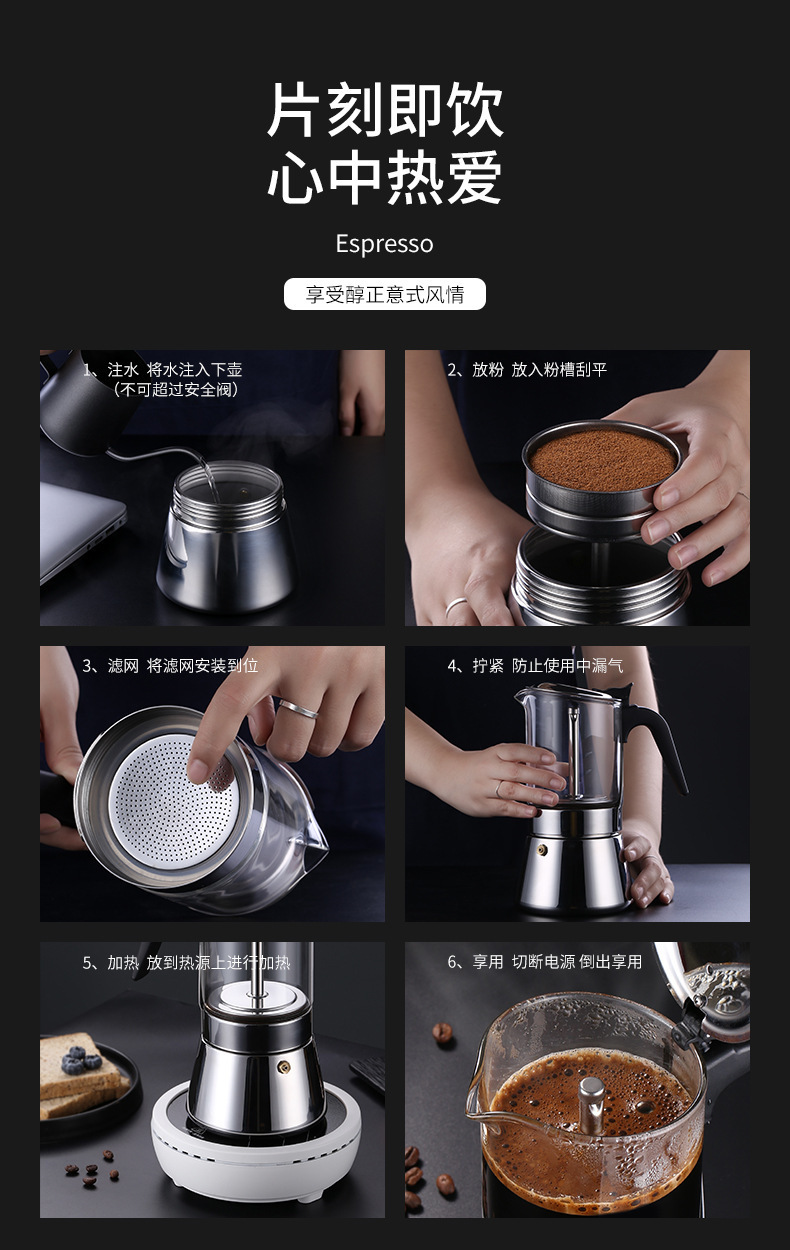 片刻即饮
心中热爱

Espresso

享受醇正意式风情

1、注水 将水注入下壶
（不可超过安全阀）

2、放粉 放入粉槽刮平

3、滤网 将滤网安装到位

4、拧紧 防止使用中漏气

5、加热 放到热源上进行加热

6、享用 切断电源 倒出享用