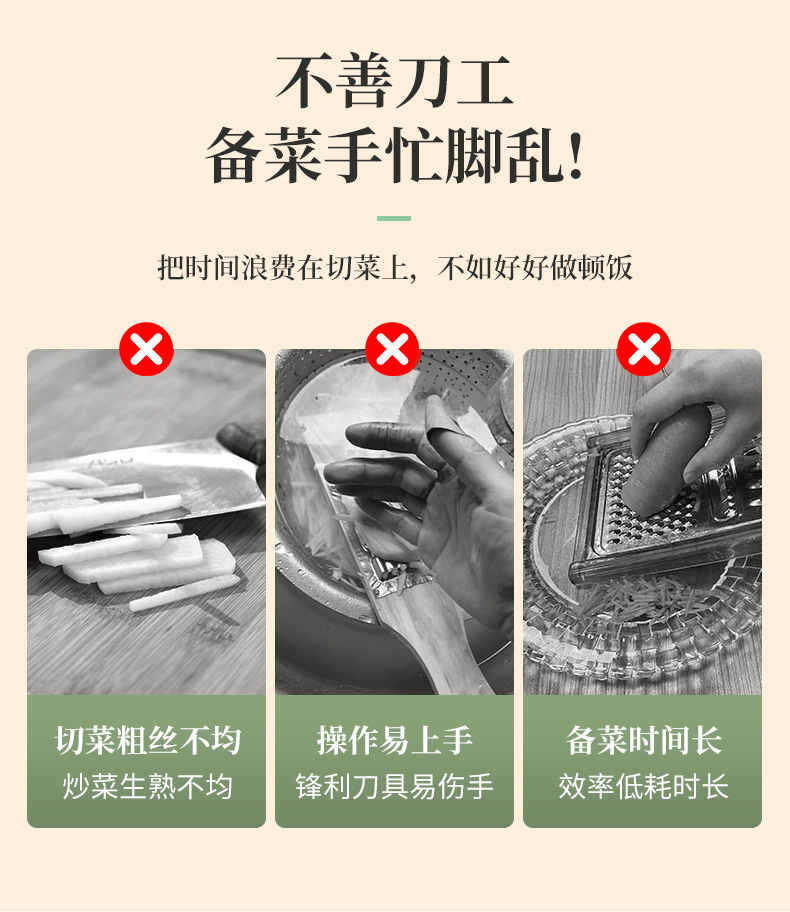 不善刀工
备菜手忙脚乱!

把时间浪费在切菜上，不如好好做顿饭

切菜粗丝不均
炒菜生熟不均

操作易上手
锋利刀具易伤手

备菜时间长
效率低耗时长