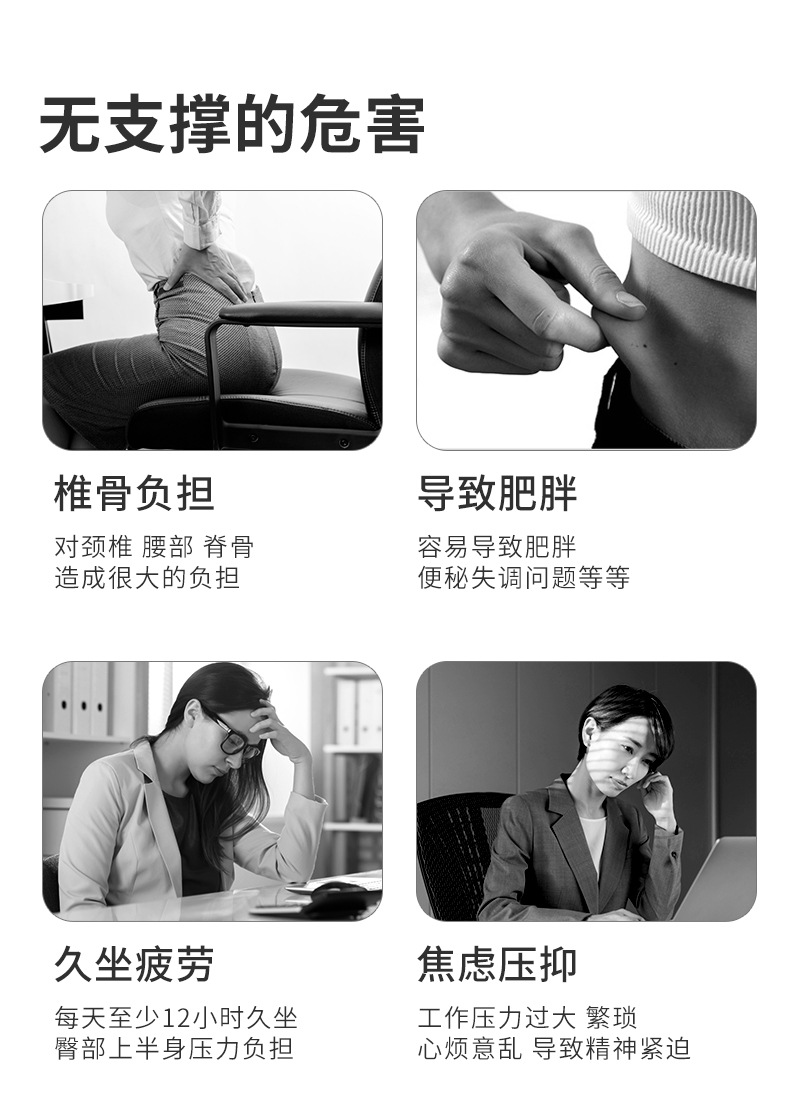 无支撑的危害

椎骨负担

对颈椎 腰部 脊骨
造成很大的负担

导致肥胖

容易导致肥胖
便秘失调问题等等

久坐疲劳

每天至少12小时久坐
臀部上半身压力负担

焦虑压抑

工作压力过大 繁琐
心烦意乱 导致精神紧迫