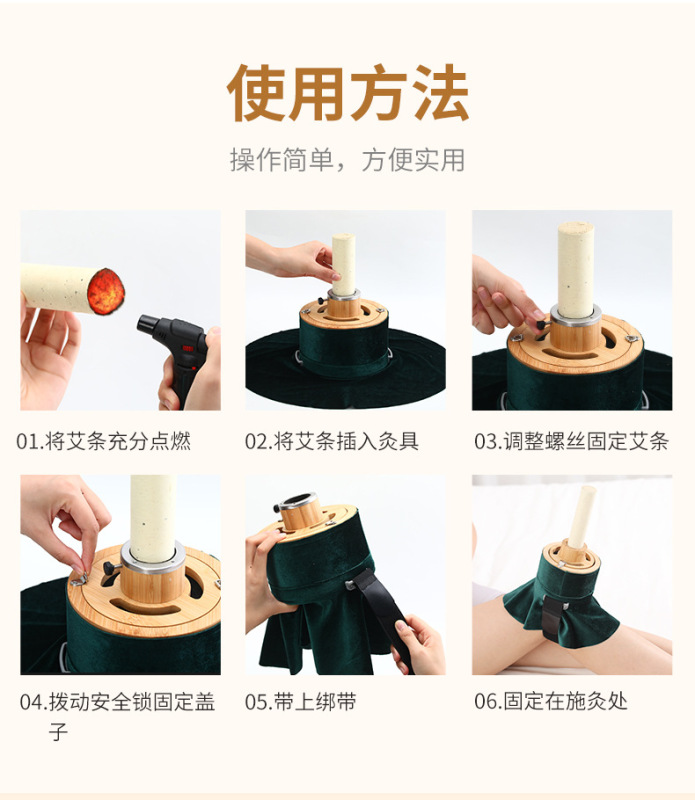 使用方法

操作简单，方便实用

01.将艾条充分点燃

02.将艾条插入灸具

03.调整螺丝固定艾条

04.拨动安全锁固定盖子

05.带上绑带

06.固定在施灸处