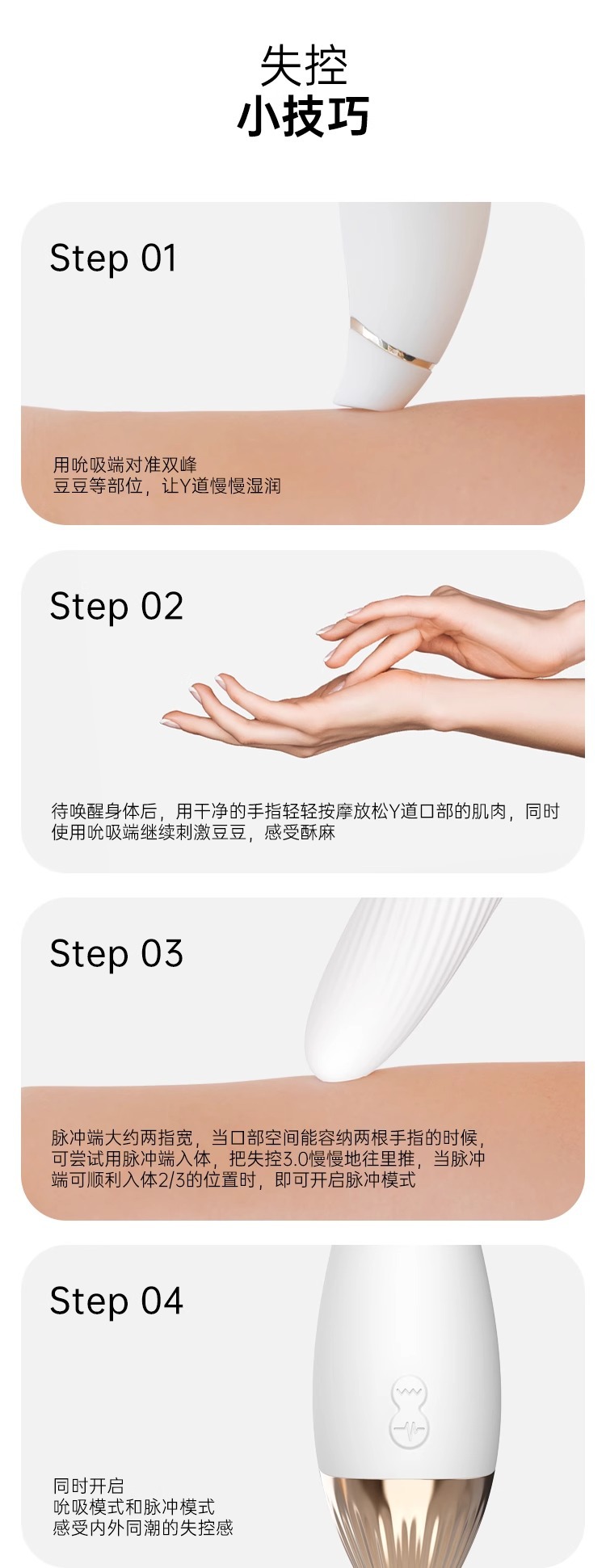 失控
小技巧

Step 01

用吮吸端对准双峰
豆豆等部位，让Y道慢慢湿润

Step 02

待唤醒身体后，用干净的手指轻轻按摩放松Y道口部的肌肉，同时使用吮吸端继续刺激豆豆，感受酥麻

Step 03

脉冲端大约两指宽，当口部空间能容纳两根手指的时候，可尝试用脉冲端入体，把失控3.0慢慢地往里推，当脉冲端可顺利入体2/3的位置时，即可开启脉冲模式

Step 04

同时开启
吮吸模式和脉冲模式
感受内外同潮的失控感