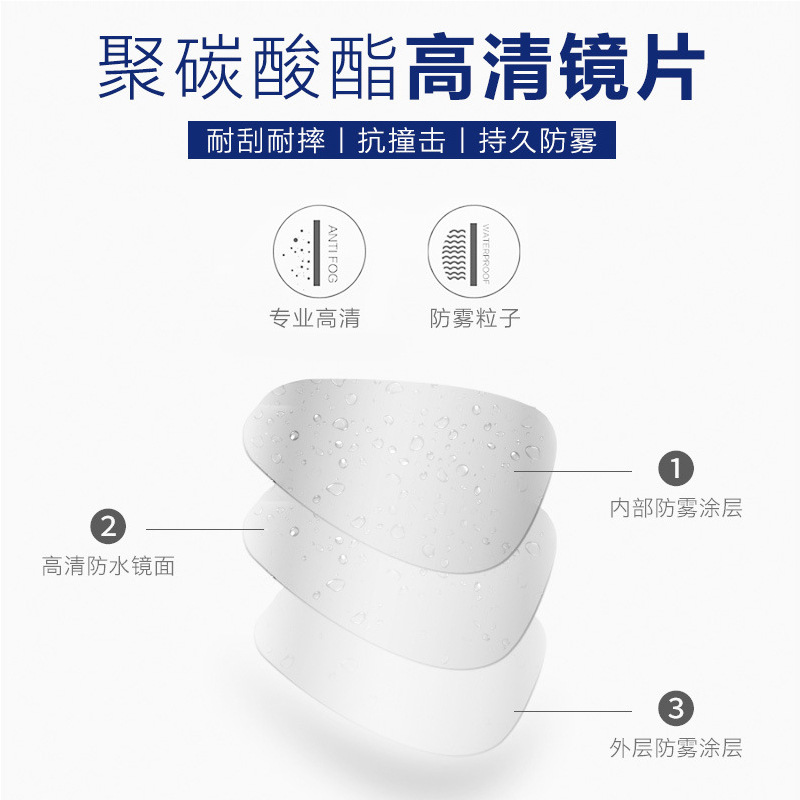 聚碳酸酯高清镜片

耐刮耐摔 | 抗撞击 | 持久防雾

ANTI FOG
专业高清

WATERPROOF
防雾粒子

1
内部防雾涂层

2
高清防水镜面

3
外层防雾涂层