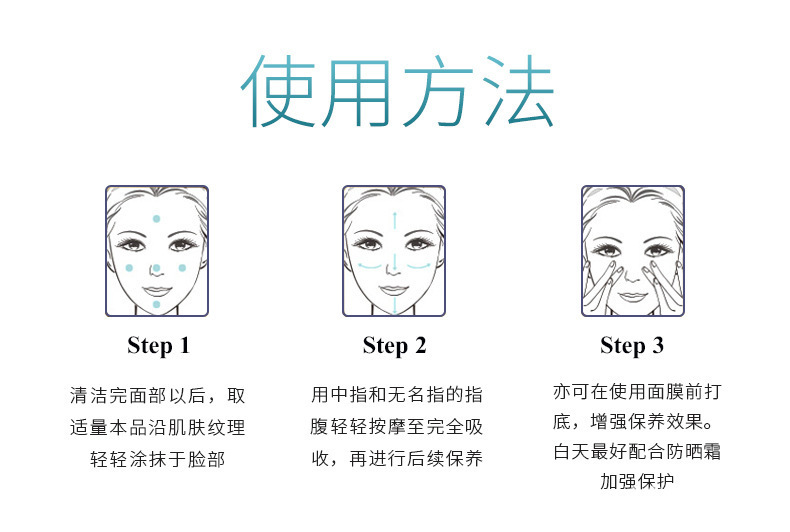 使用方法

Step 1

清洁完面部以后，取适量本品沿肌肤纹理轻轻涂抹于脸部

Step 2

用中指和无名指的指腹轻轻按摩至完全吸收，再进行后续保养

Step 3

亦可在使用面膜前打底，增强保养效果。白天最好配合防晒霜加强保护