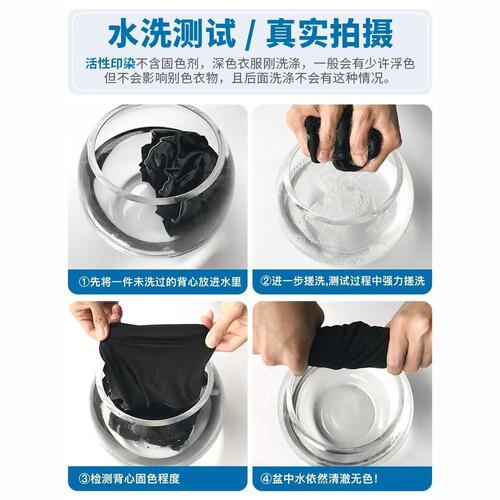 水洗测试 / 真实拍摄

活性印染不含固色剂，深色衣服刚洗涤，一般会有少许浮色但不会影响别色衣物，且后面洗涤不会有这种情况。

①先将一件未洗过的背心放进水里

②进一步搓洗,测试过程中强力搓洗

③检测背心固色程度

④盆中水依然清澈无色！