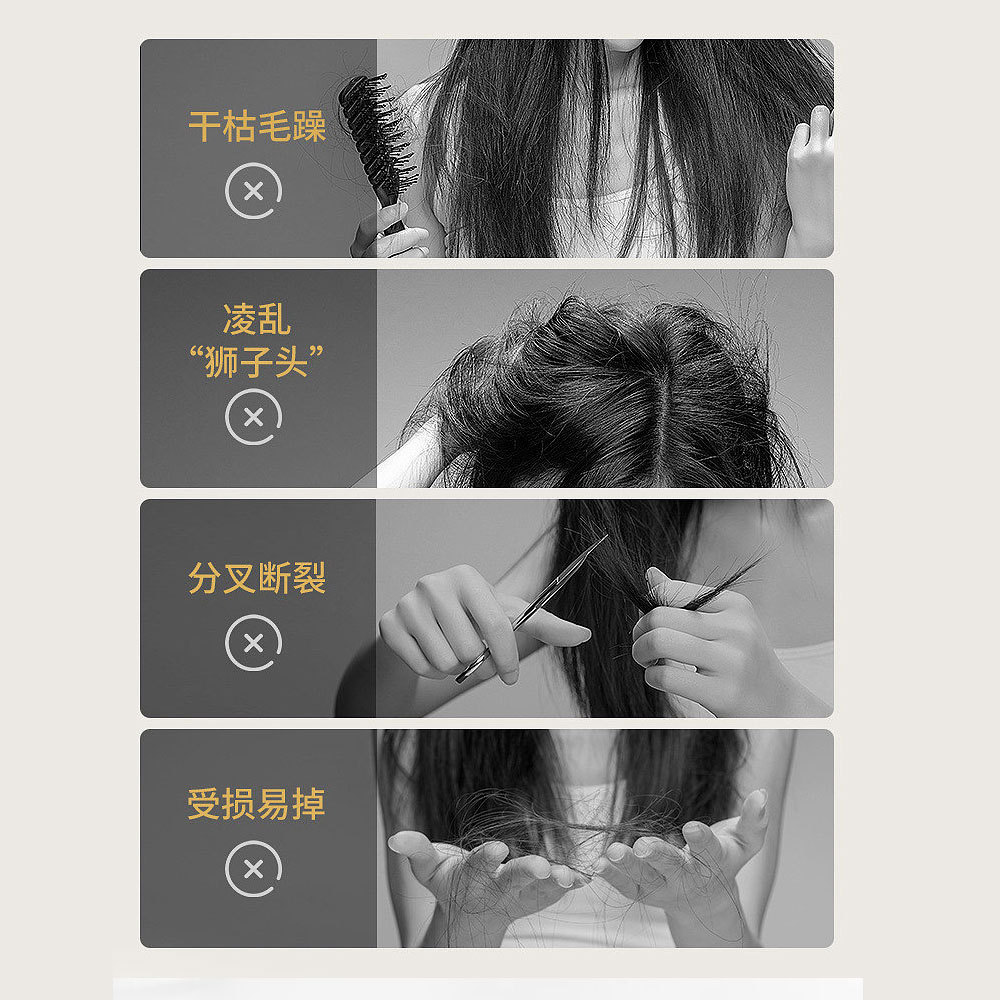 干枯毛躁

凌乱
“狮子头”

分叉断裂

受损易掉