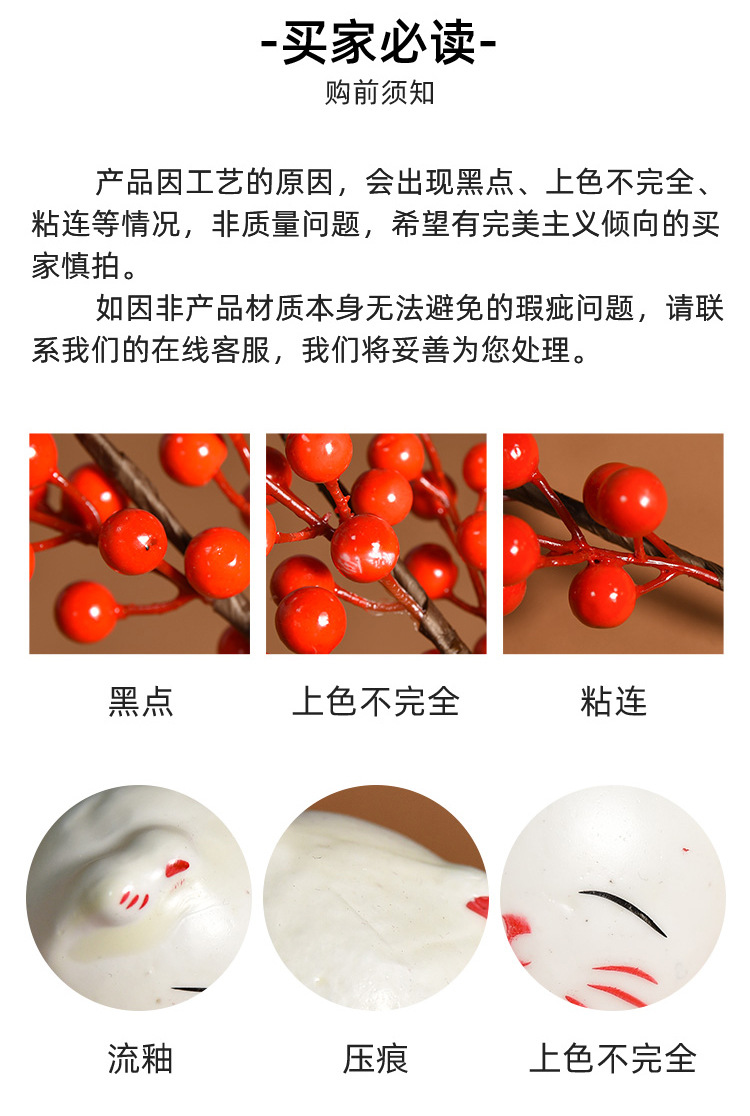 -买家必读-
购前须知

产品因工艺的原因，会出现黑点、上色不完全、粘连等情况，非质量问题，希望有完美主义倾向的买家慎拍。

如因非产品材质本身无法避免的瑕疵问题，请联系我们的在线客服，我们将妥善为您处理。

黑点

上色不完全

粘连

流釉

压痕

上色不完全