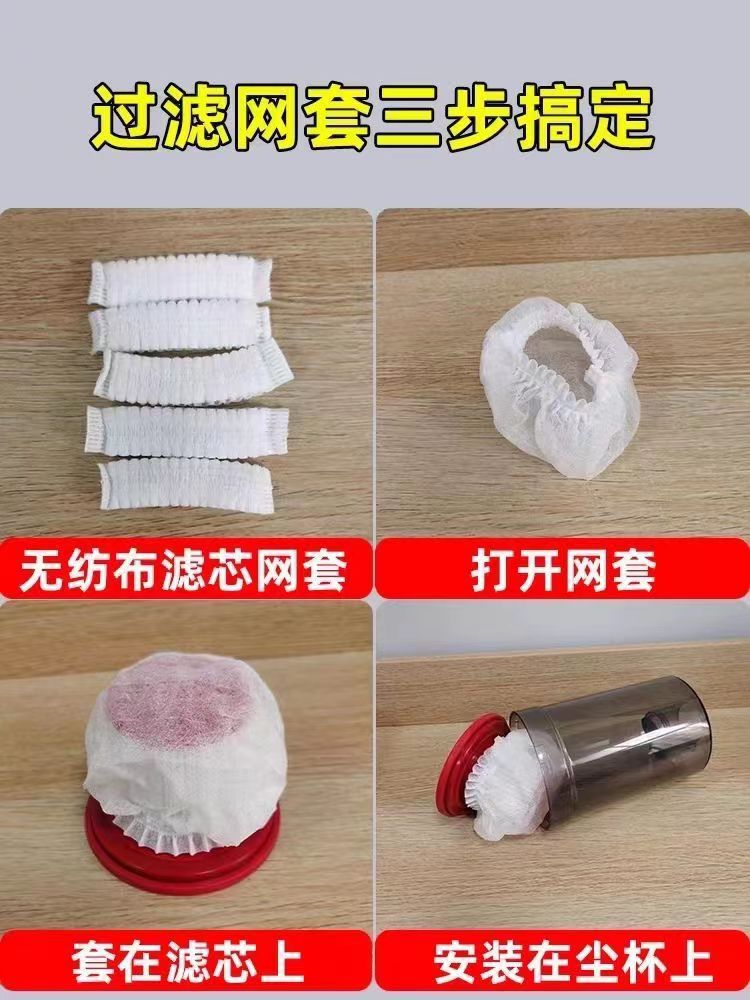 过滤网套三步搞定

无纺布滤芯网套

打开网套

套在滤芯上

安装在尘杯上