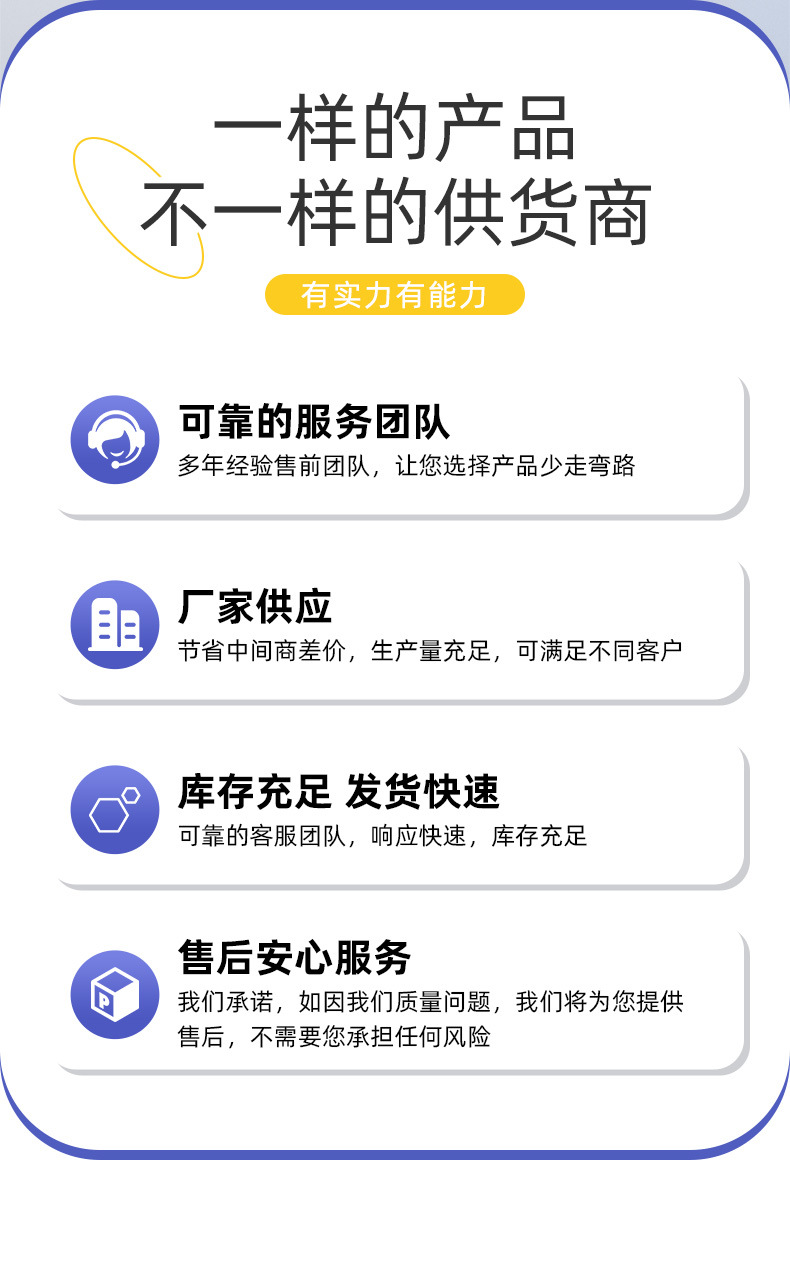 一样的产品
不一样的供货商

有实力有能力

可靠的服务团队
多年经验售前团队，让您选择产品少走弯路

厂家供应
节省中间商差价，生产量充足，可满足不同客户

库存充足 发货快速
可靠的客服团队，响应快速，库存充足

售后安心服务
我们承诺，如因我们质量问题，我们将为您提供售后，不需要您承担任何风险