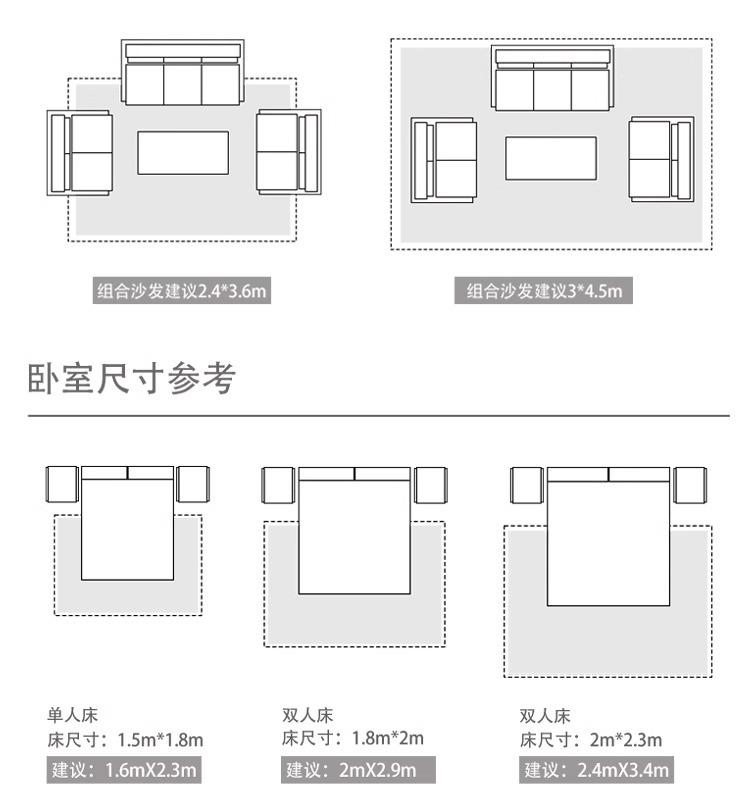 组合沙发建议2.4*3.6m

组合沙发建议3*4.5m

卧室尺寸参考

单人床
床尺寸：1.5m*1.8m
建议：1.6mX2.3m

双人床
床尺寸：1.8m*2m
建议：2mX2.9m

双人床
床尺寸：2m*2.3m
建议：2.4mX3.4m