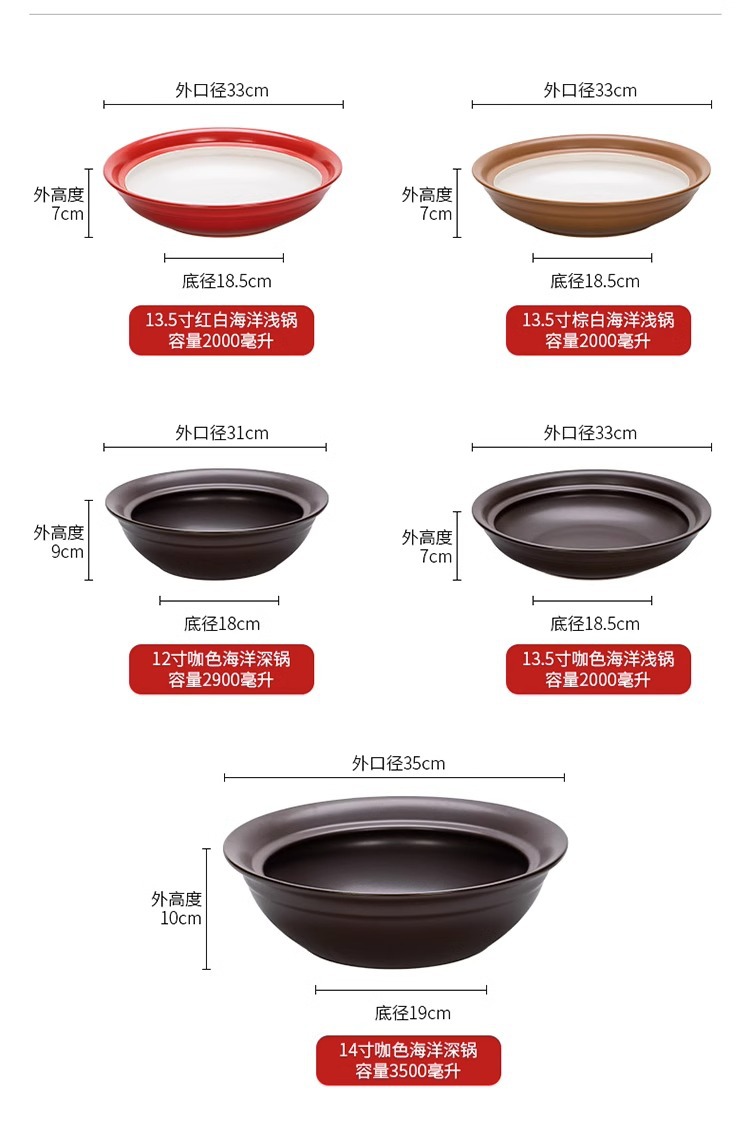 外口径33cm

外高度 7cm

底径18.5cm

13.5寸红白海洋浅锅 容量2000毫升

外口径33cm

外高度 7cm

底径18.5cm

13.5寸棕白海洋浅锅 容量2000毫升

外口径31cm

外高度 9cm

底径18cm

12寸咖色海洋深锅 容量2900毫升

外口径33cm

外高度 7cm

底径18.5cm

13.5寸咖色海洋浅锅 容量2000毫升

外口径35cm

外高度 10cm

底径19cm

14寸咖色海洋深锅 容量3500毫升