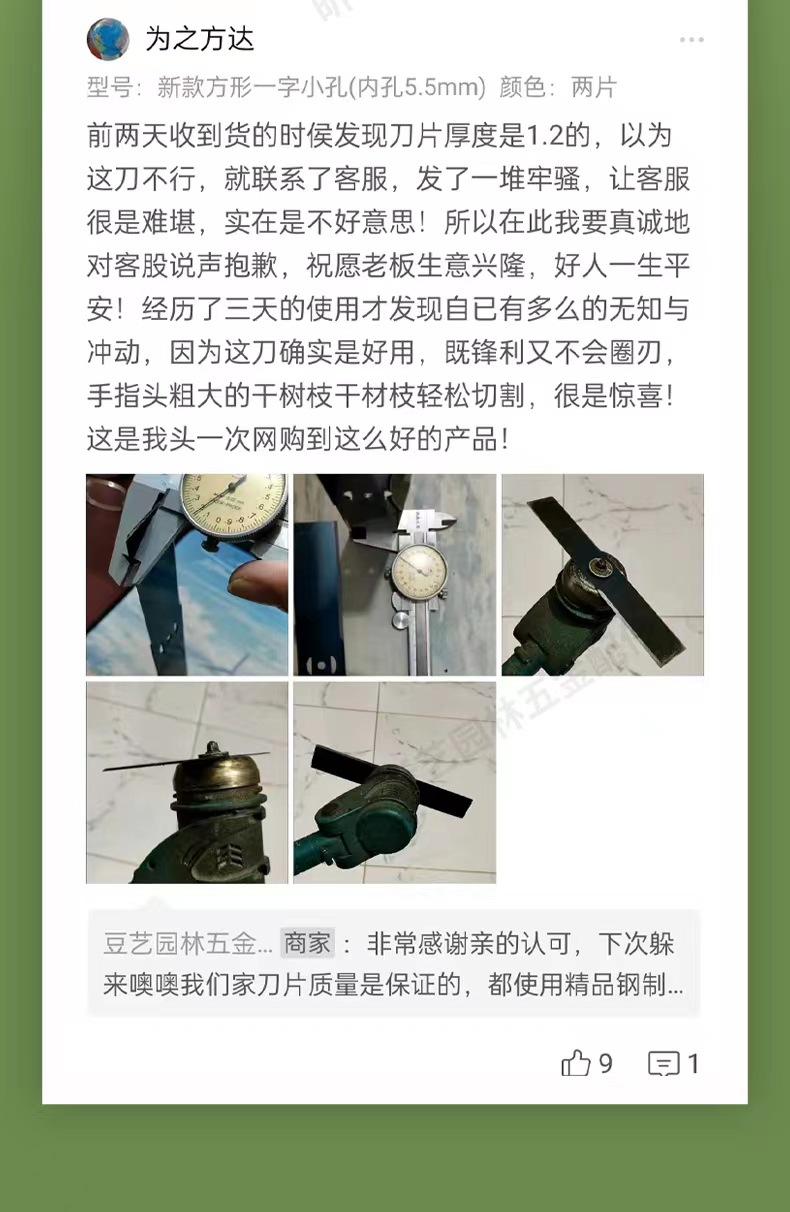 为之方达

型号：新款方形一字小孔(内孔5.5mm) 颜色：两片

前两天收到货的时侯发现刀片厚度是1.2的，以为这刀不行，就联系了客服，发了一堆牢骚，让客服很是难堪，实在是不好意思！所以在此我要真诚地对客股说声抱歉，祝愿老板生意兴隆，好人一生平安！经历了三天的使用才发现自已有多么的无知与冲动，因为这刀确实是好用，既锋利又不会圈刃，手指头粗大的干树枝干材枝轻松切割，很是惊喜！这是我头一次网购到这么好的产品！

豆艺园林五金... 商家：非常感谢亲的认可，下次躲来噢噢我们家刀片质量是保证的，都使用精品钢制...

9 1