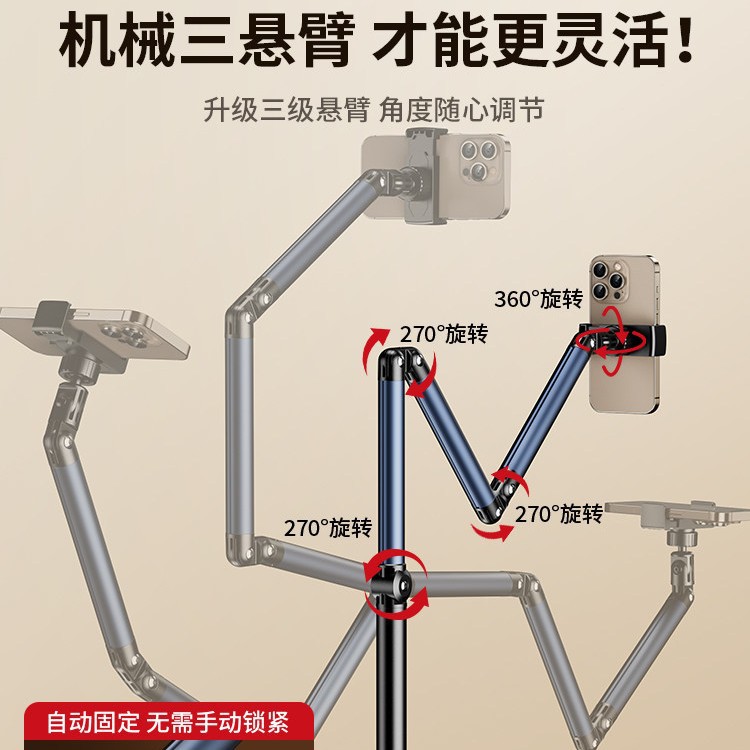 机械三悬臂 才能更灵活!

升级三级悬臂 角度随心调节

360°旋转

270°旋转

270°旋转

270°旋转

自动固定 无需手动锁紧